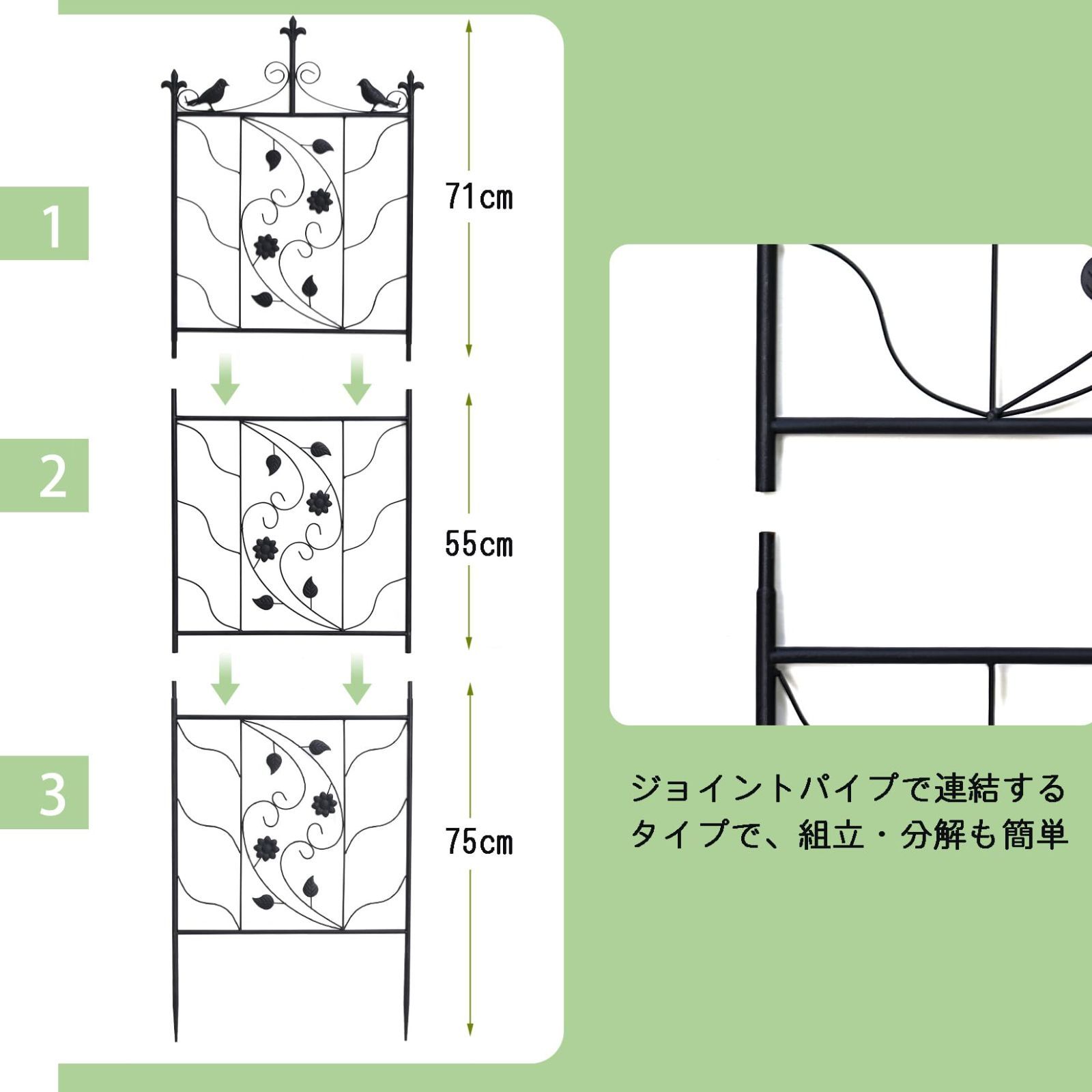 1

71cm

2

55cm

3

75cm

ジョイントパイプで連結するタイプで、組立・分解も簡単