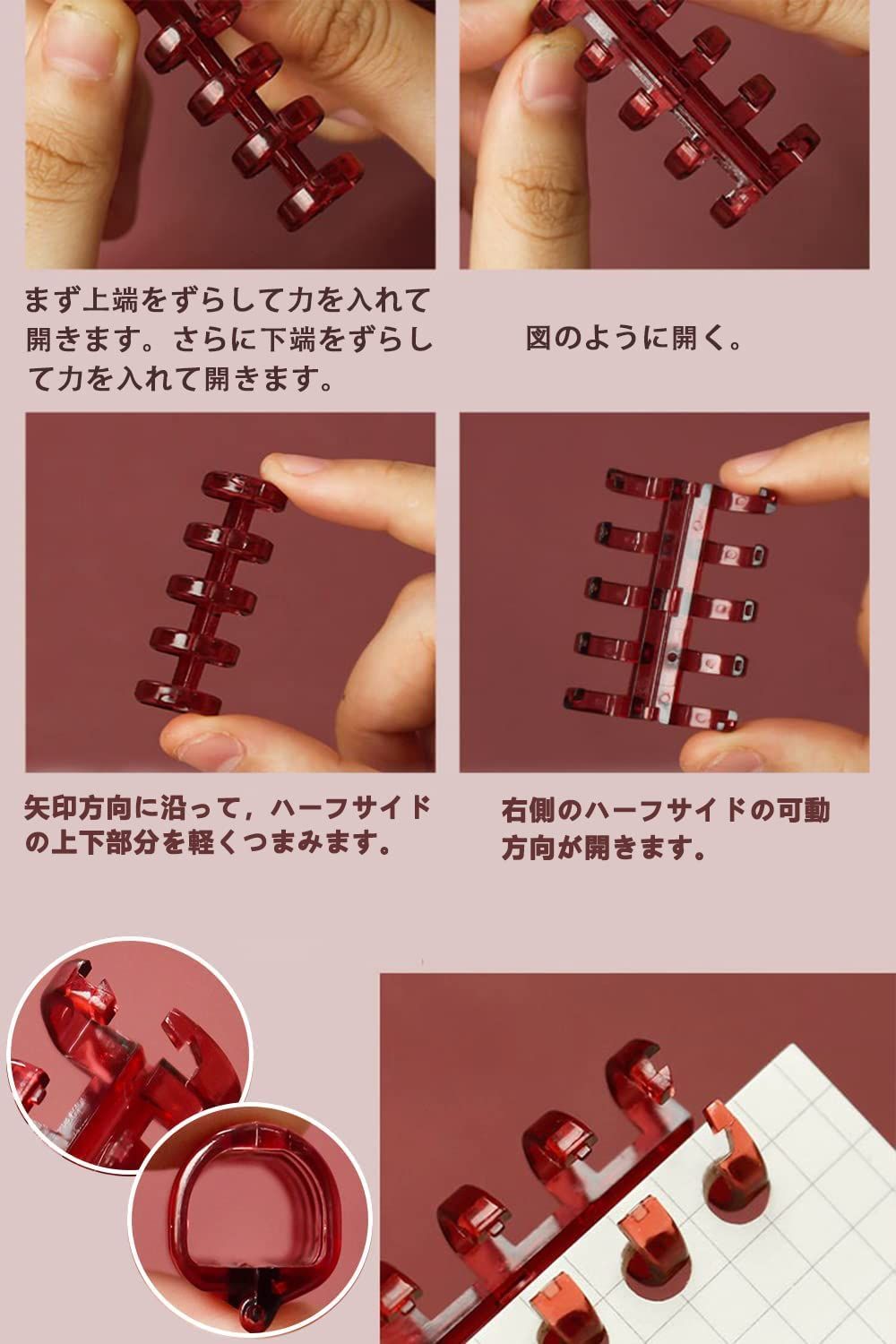 まず上端をずらして力を入れて開きます。さらに下端をずらして力を入れて開きます。

図のように開く。

矢印方向に沿って，ハーフサイドの上下部分を軽くつまみます。

右側のハーフサイドの可動方向が開きます。