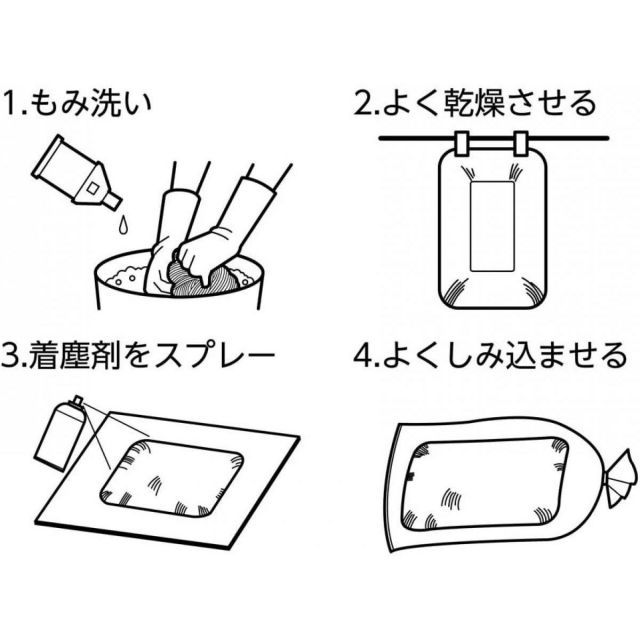 1.もみ洗い

2.よく乾燥させる

3.着塵剤をスプレー

4.よくしみ込ませる