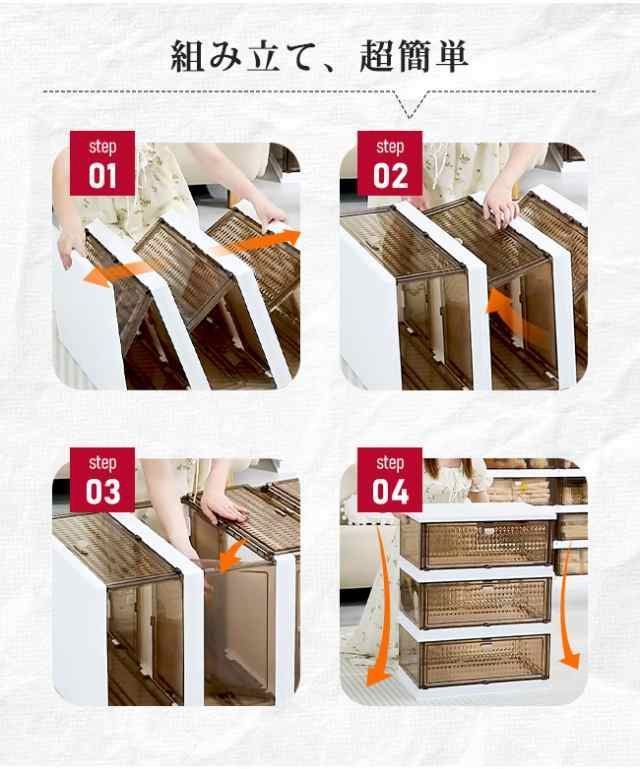 組み立て、超簡単

step
01

step
02

step
03

step
04