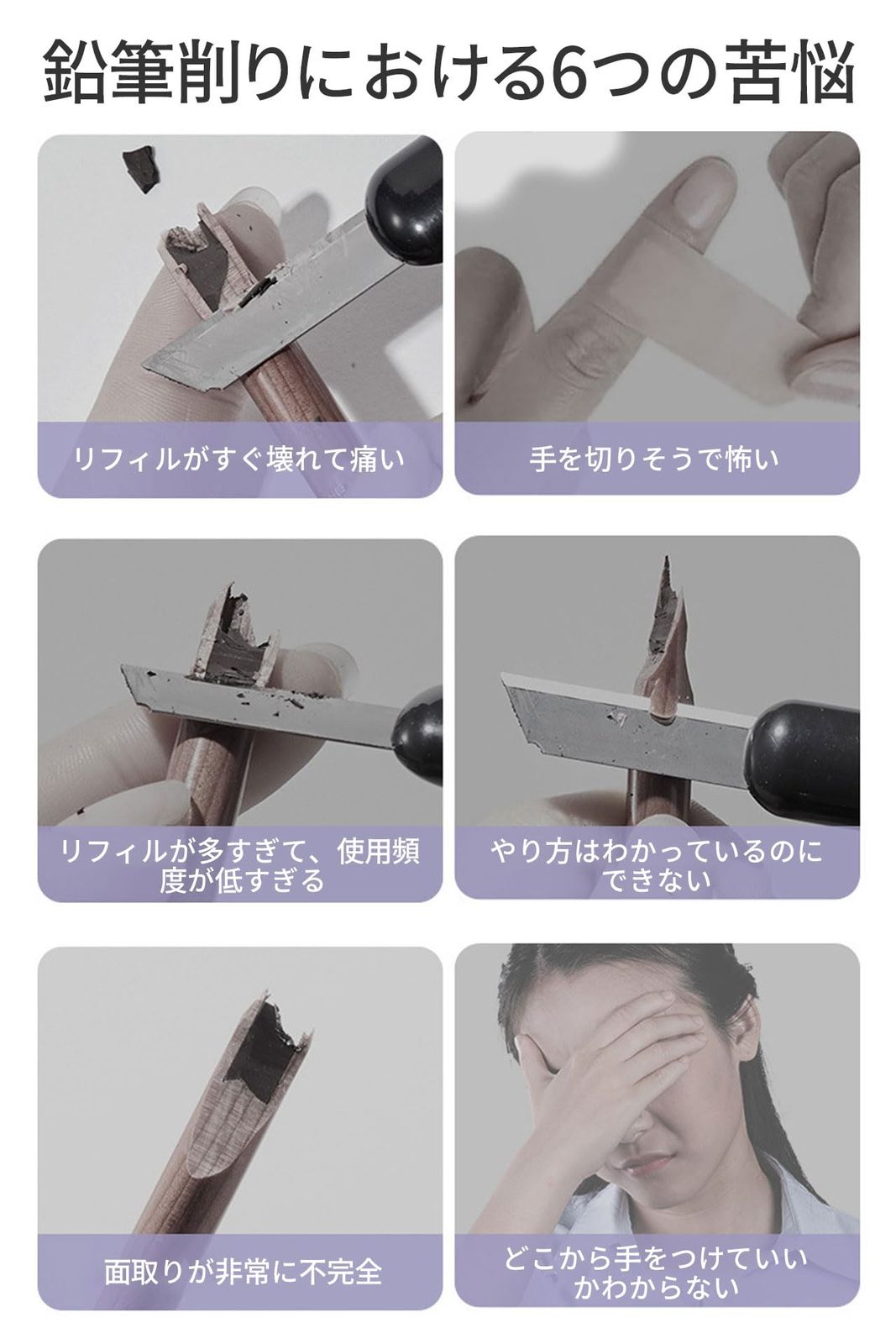 鉛筆削りにおける6つの苦悩

リフィルがすぐ壊れて痛い

手を切りそうで怖い

リフィルが多すぎて、使用頻度が低すぎる

やり方はわかっているのにできない

面取りが非常に不完全

どこから手をつけていいかわからない