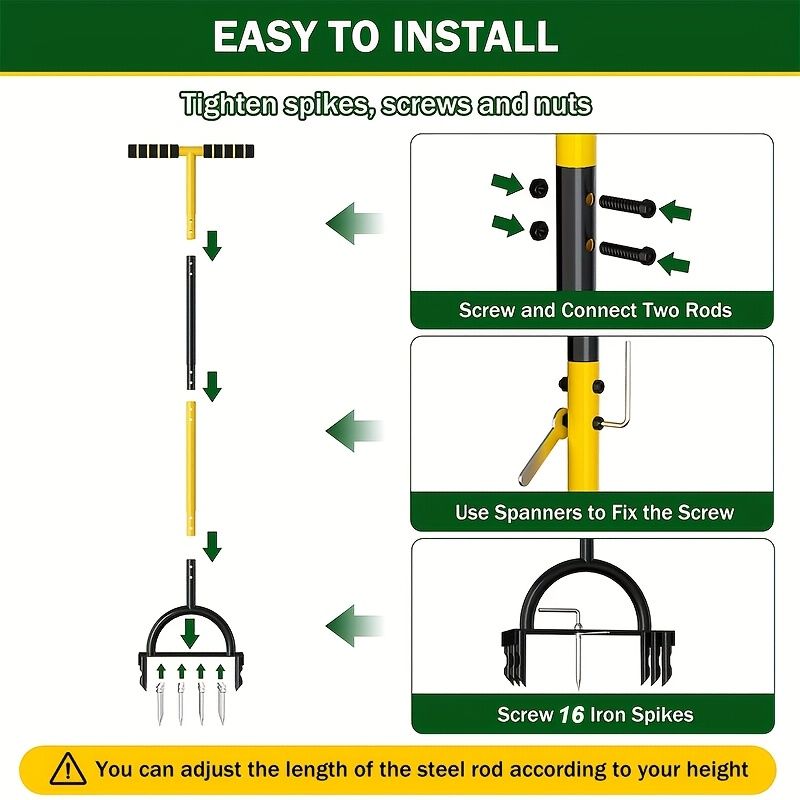 EASY TO INSTALL

Tighten spikes, screws and nuts

Screw and Connect Two Rods

Use Spanners to Fix the Screw

Screw 16 Iron Spikes

You can adjust the length of the steel rod according to your height