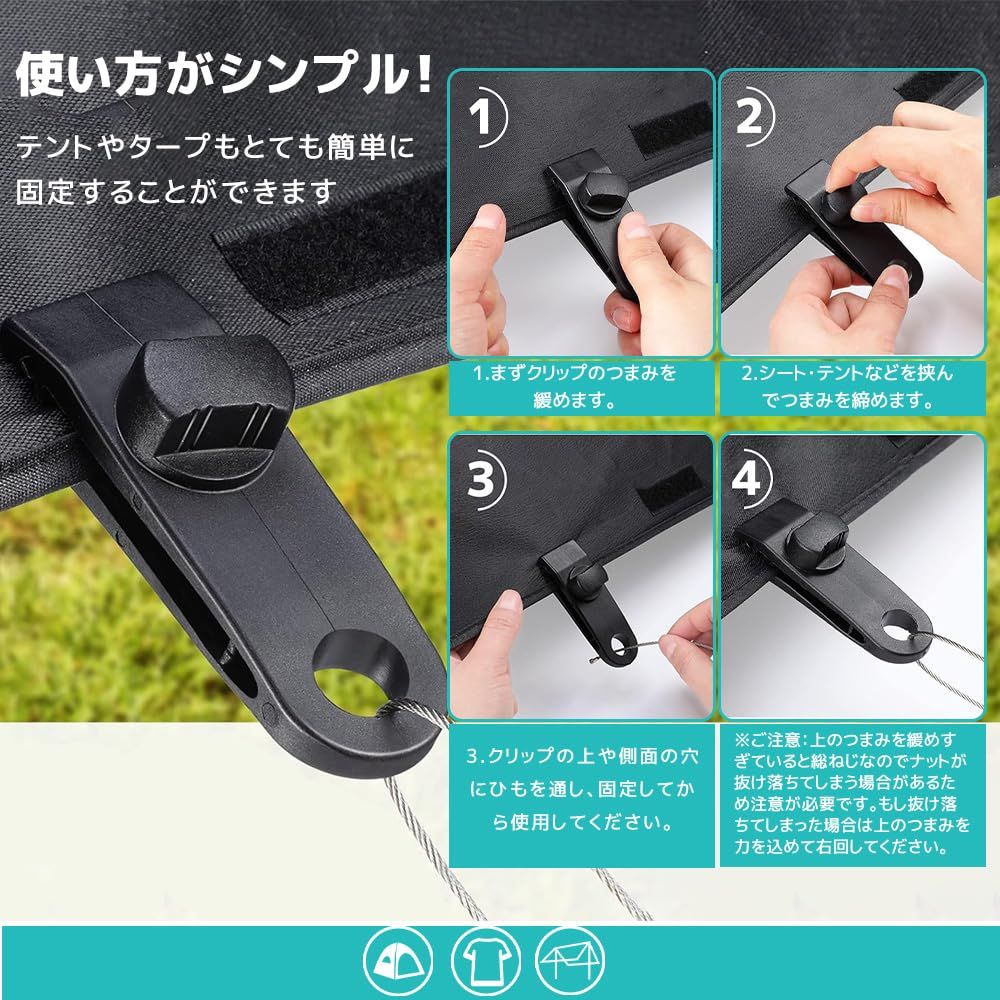 使い方がシンプル!

テントやタープもとても簡単に固定することができます

1

1.まずクリップのつまみを緩めます。

2

2.シート・テントなどを挟んでつまみを締めます。

3

3.クリップの上や側面の穴にひもを通し、固定してから使用してください。

4

※ご注意:上のつまみを緩めすぎていると総ねじなのでナットが抜け落ちてしまう場合があるため注意が必要です。もし抜け落ちてしまった場合は上のつまみを力を込めて右回してください。