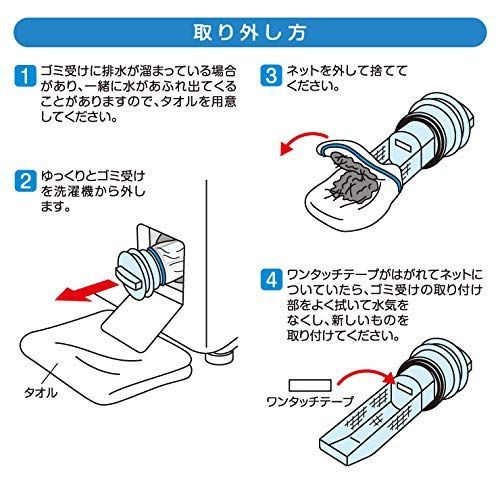 取り外し方

1 ゴミ受けに排水が溜まっている場合があり、一緒に水があふれ出てくることがありますので、タオルを用意してください。

2 ゆっくりとゴミ受けを洗濯機から外します。

タオル

3 ネットを外して捨ててください。

4 ワンタッチテープがはがれてネットについていたら、ゴミ受けの取り付け部をよく拭いて水気をなくし、新しいものを取り付けてください。

ワンタッチテープ