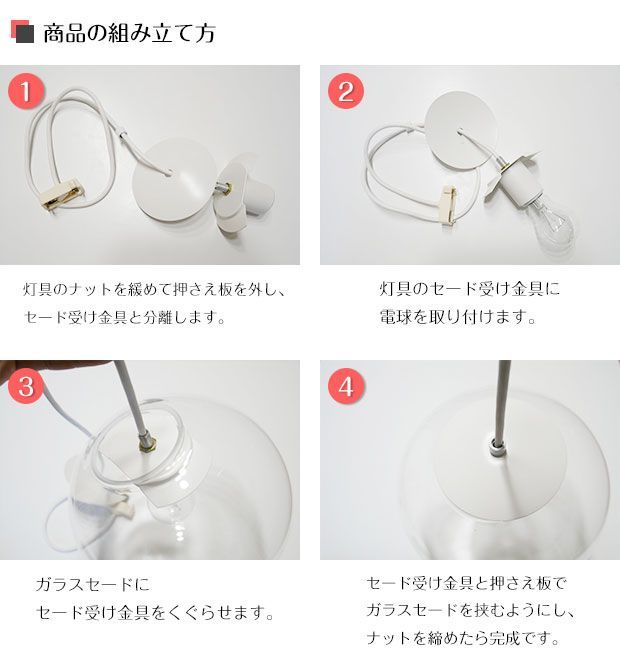 商品の組み立て方

1

灯具のナットを緩めて押さえ板を外し、セード受け金具と分離します。

2

灯具のセード受け金具に電球を取り付けます。

3

ガラスセードにセード受け金具をくぐらせます。

4

セード受け金具と押さえ板でガラスセードを挟むようにし、ナットを締めたら完成です。