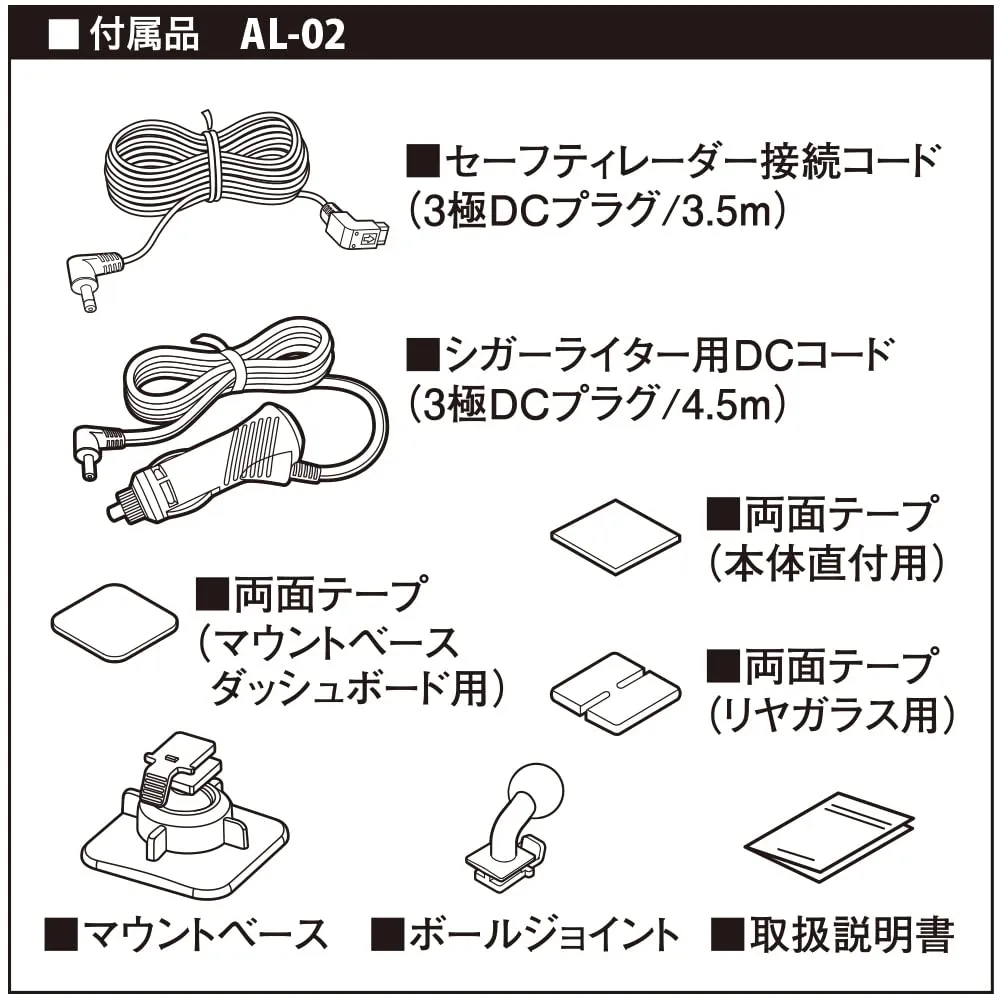 ■付属品　AL-02

■セーフティレーダー接続コード
（3極DCプラグ/3.5m）

■シガーライター用DCコード
（3極DCプラグ/4.5m）

■両面テープ
（本体直付用）

■両面テープ
（マウントベース
ダッシュボード用）

■両面テープ
（リヤガラス用）

■マウントベース　■ボールジョイント　■取扱説明書