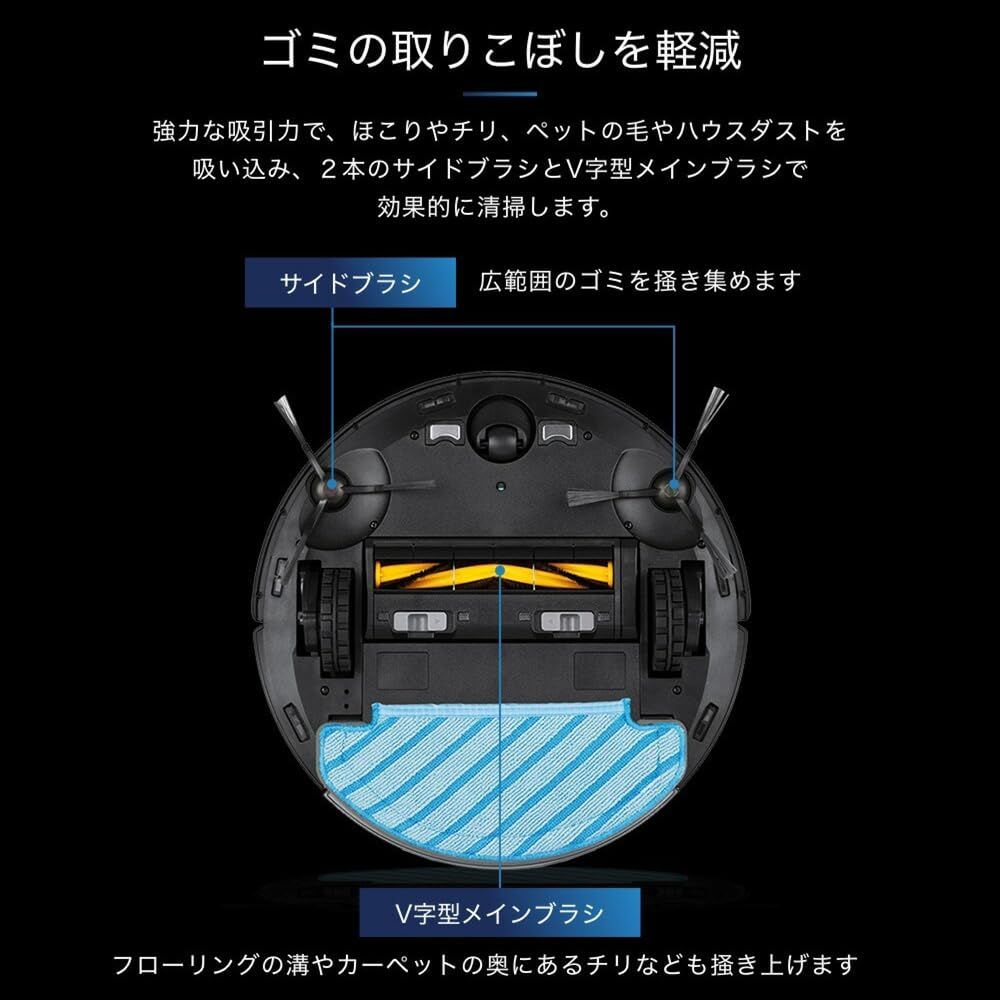 ゴミの取りこぼしを軽減

強力な吸引力で、ほこりやチリ、ペットの毛やハウスダストを吸い込み、２本のサイドブラシとV字型メインブラシで効果的に清掃します。

サイドブラシ

広範囲のゴミを掻き集めます

V字型メインブラシ

フローリングの溝やカーペットの奥にあるチリなども掻き上げます