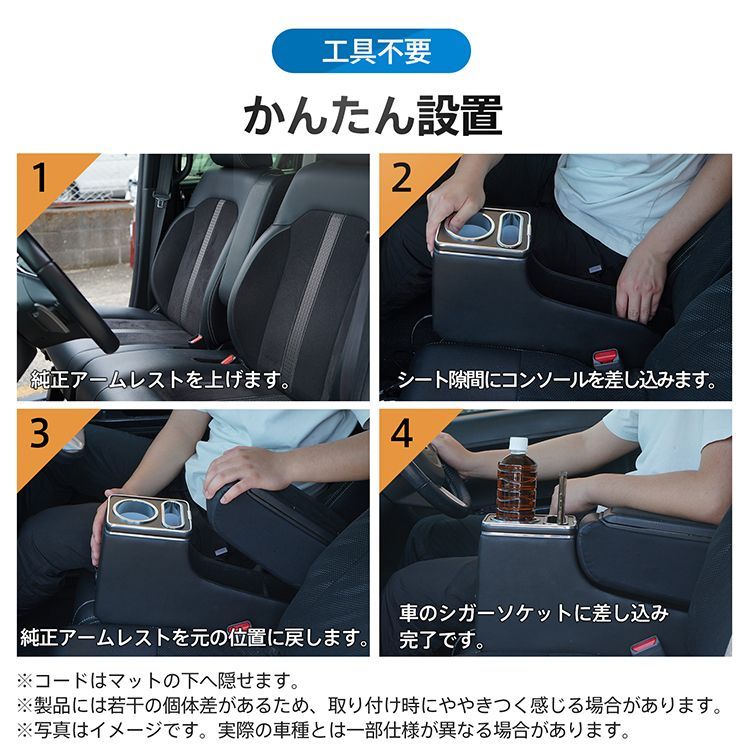 工具不要

かんたん設置

1
純正アームレストを上げます。

2
シート隙間にコンソールを差し込みます。

3
純正アームレストを元の位置に戻します。

4
車のシガーソケットに差し込み完了です。

※コードはマットの下へ隠せます。
※製品には若干の個体差があるため、取り付け時にややきつく感じる場合があります。
※写真はイメージです。実際の車種とは一部仕様が異なる場合があります。