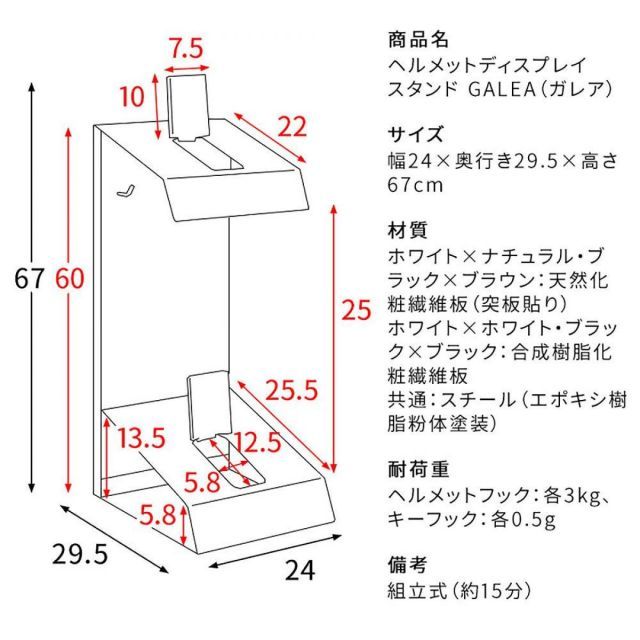 7.5
10
22
67
60
25
25.5
13.5
12.5
5.8
5.8
29.5
24

商品名
ヘルメットディスプレイスタンド GALEA（ガレア）

サイズ
幅24×奥行き29.5×高さ67cm

材質
ホワイト×ナチュラル・ブラック×ブラウン：天然化粧繊維板（突板貼り）
ホワイト×ホワイト・ブラック×ブラック：合成樹脂化粧繊維板
共通：スチール（エポキシ樹脂粉体塗装）

耐荷重
ヘルメットフック：各3kg、キーフック：各0.5g

備考
組立式（約15分）