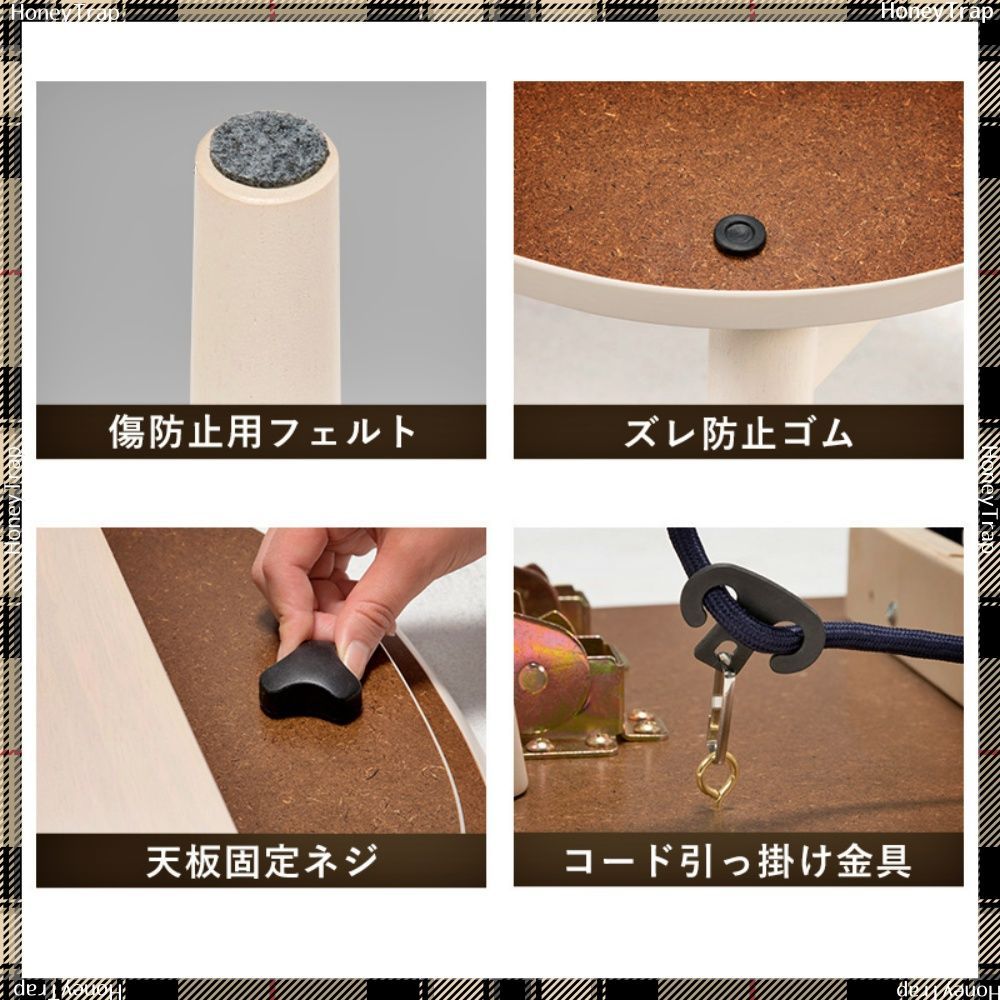 HoneyTrap

HoneyTrap

傷防止用フェルト

ズレ防止ゴム

HoneyTrap

HoneyTrap

天板固定ネジ

コード引っ掛け金具

HoneyTrap

HoneyTrap