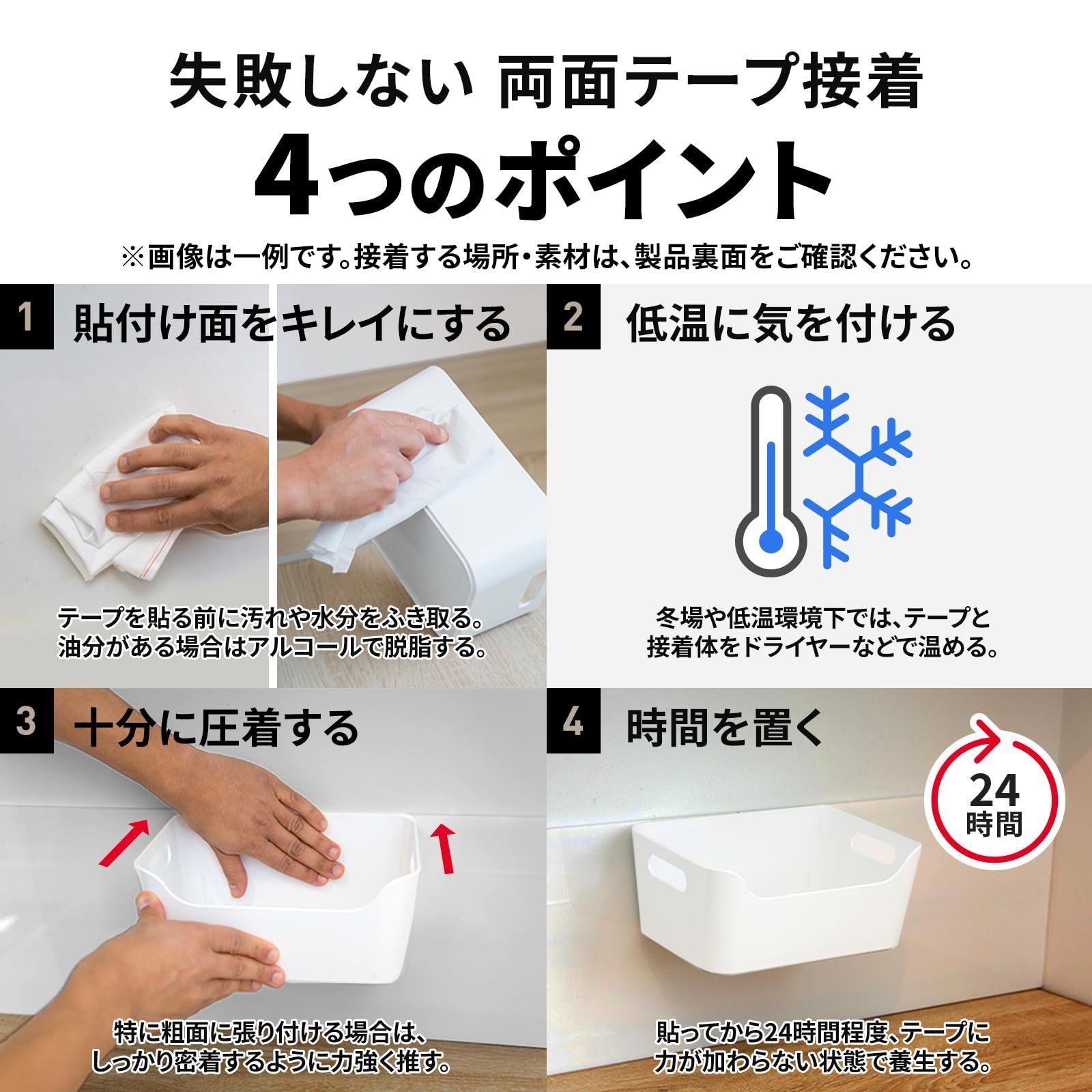 失敗しない 両面テープ接着

4つのポイント

※画像は一例です。接着する場所・素材は、製品裏面をご確認ください。

1 貼付け面をキレイにする

テープを貼る前に汚れや水分をふき取る。油分がある場合はアルコールで脱脂する。

2 低温に気を付ける

冬場や低温環境下では、テープと接着体をドライヤーなどで温める。

3 十分に圧着する

特に粗面に張り付ける場合は、しっかり密着するように力強く推す。

4 時間を置く

24 時間

貼ってから24時間程度、テープに力が加わらない状態で養生する。