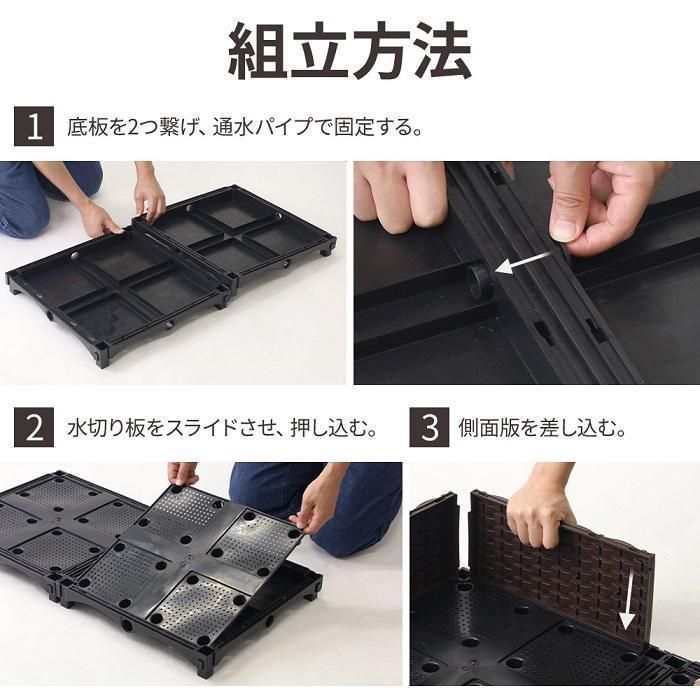 組立方法

1 底板を2つ繋げ、通水パイプで固定する。

2 水切り板をスライドさせ、押し込む。

3 側面版を差し込む。