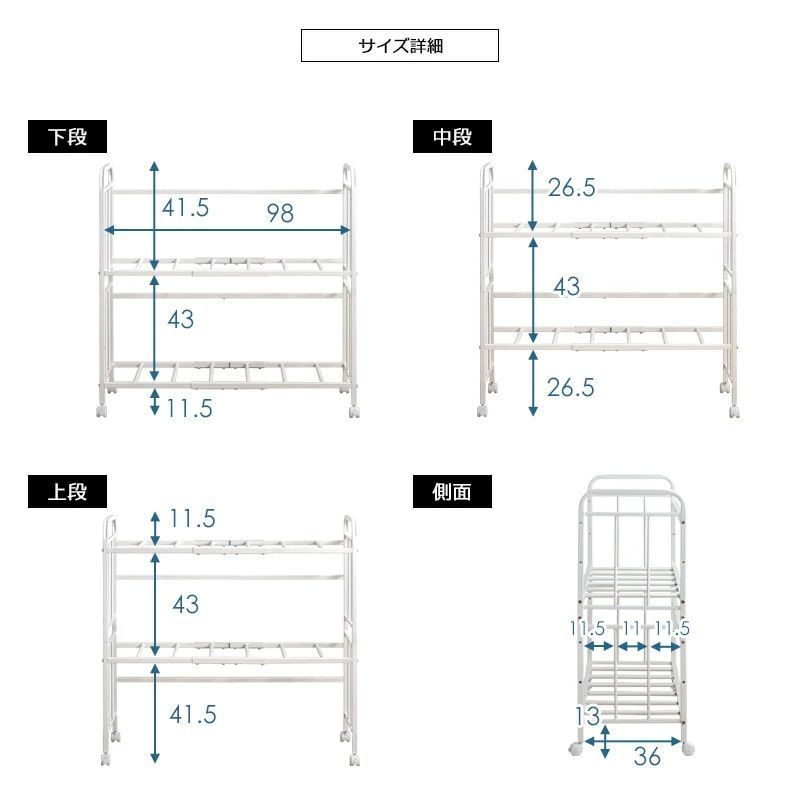 サイズ詳細

下段

41.5
98
43
11.5

中段

26.5
43
26.5

上段

11.5
43
41.5

側面

11.5
11
11.5
13
36