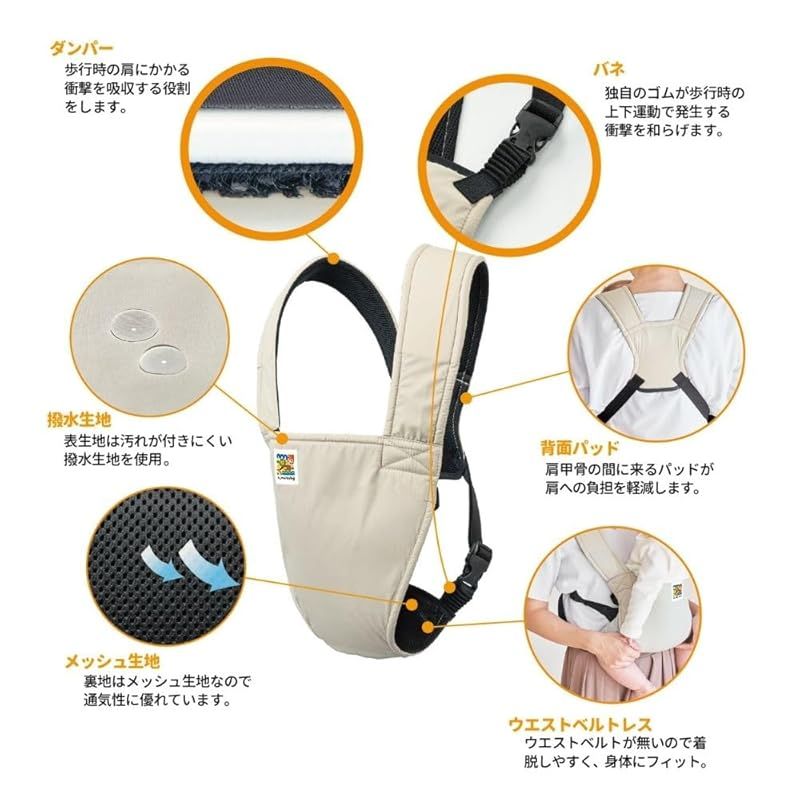 ダンパー
歩行時の肩にかかる衝撃を吸収する役割をします。

バネ
独自のゴムが歩行時の上下運動で発生する衝撃を和らげます。

撥水生地
表生地は汚れが付きにくい撥水生地を使用。

背面パッド
肩甲骨の間に来るパッドが肩への負担を軽減します。

メッシュ生地
裏地はメッシュ生地なので通気性に優れています。

ウエストベルトレス
ウエストベルトが無いので着脱しやすく、身体にフィット。