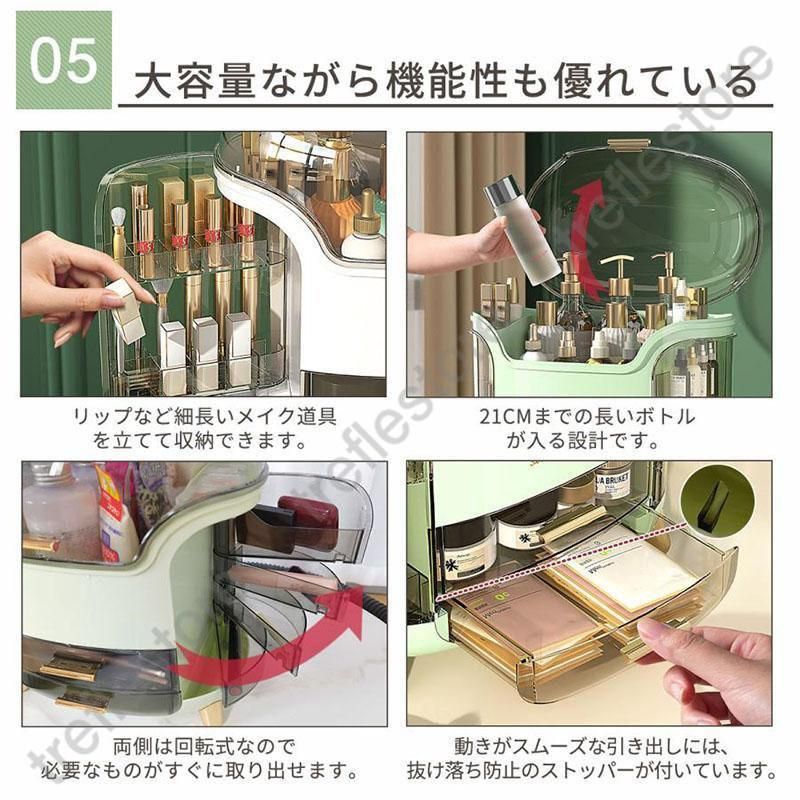 05

大容量ながら機能性も優れている

リップなど細長いメイク道具を立てて収納できます。

21CMまでの長いボトルが入る設計です。

両側は回転式なので必要なものがすぐに取り出せます。

動きがスムーズな引き出しには、抜け落ち防止のストッパーが付いています。

treflestore