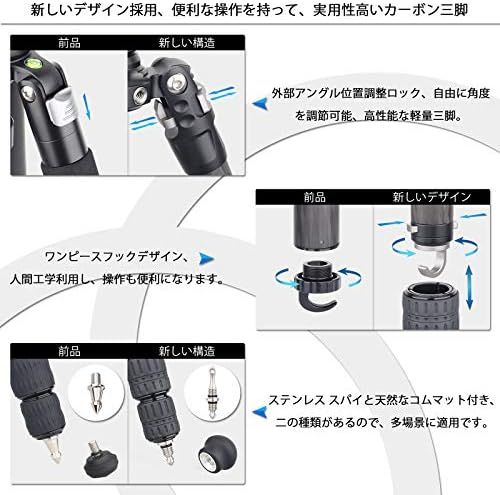 新しいデザイン採用、便利な操作を持って、実用性高いカーボン三脚

前品

新しい構造

外部アングル位置調整ロック、自由に角度を調節可能、高性能な軽量三脚。

前品

新しいデザイン

ワンピースフックデザイン、人間工学利用し、操作も便利になります。

前品

新しい構造

ステンレス スパイと天然なコムマット付き、二の種類があるので、多場景に適用です。