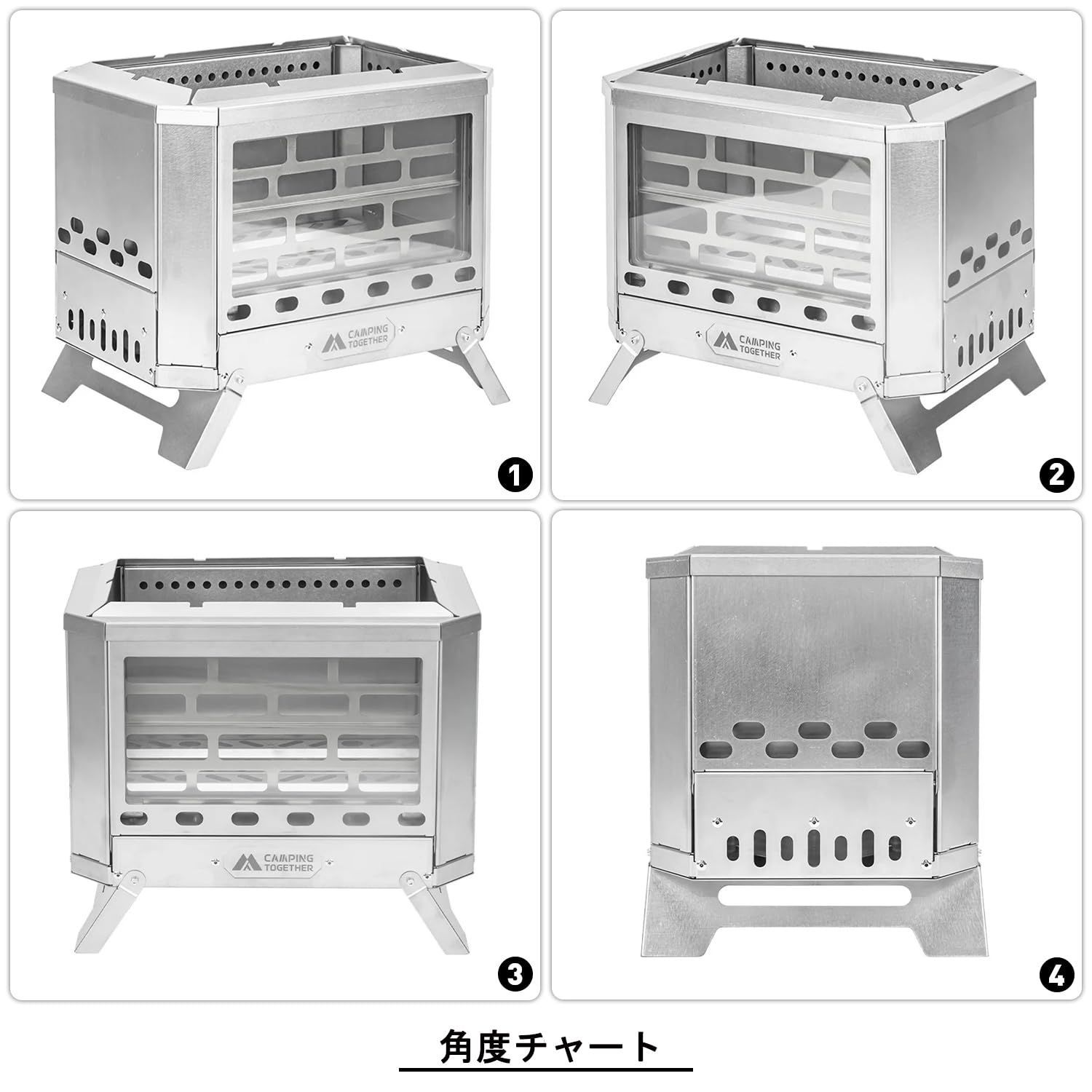 CAMPING TOGETHER

1

CAMPING TOGETHER

2

CAMPING TOGETHER

3

4

角度チャート