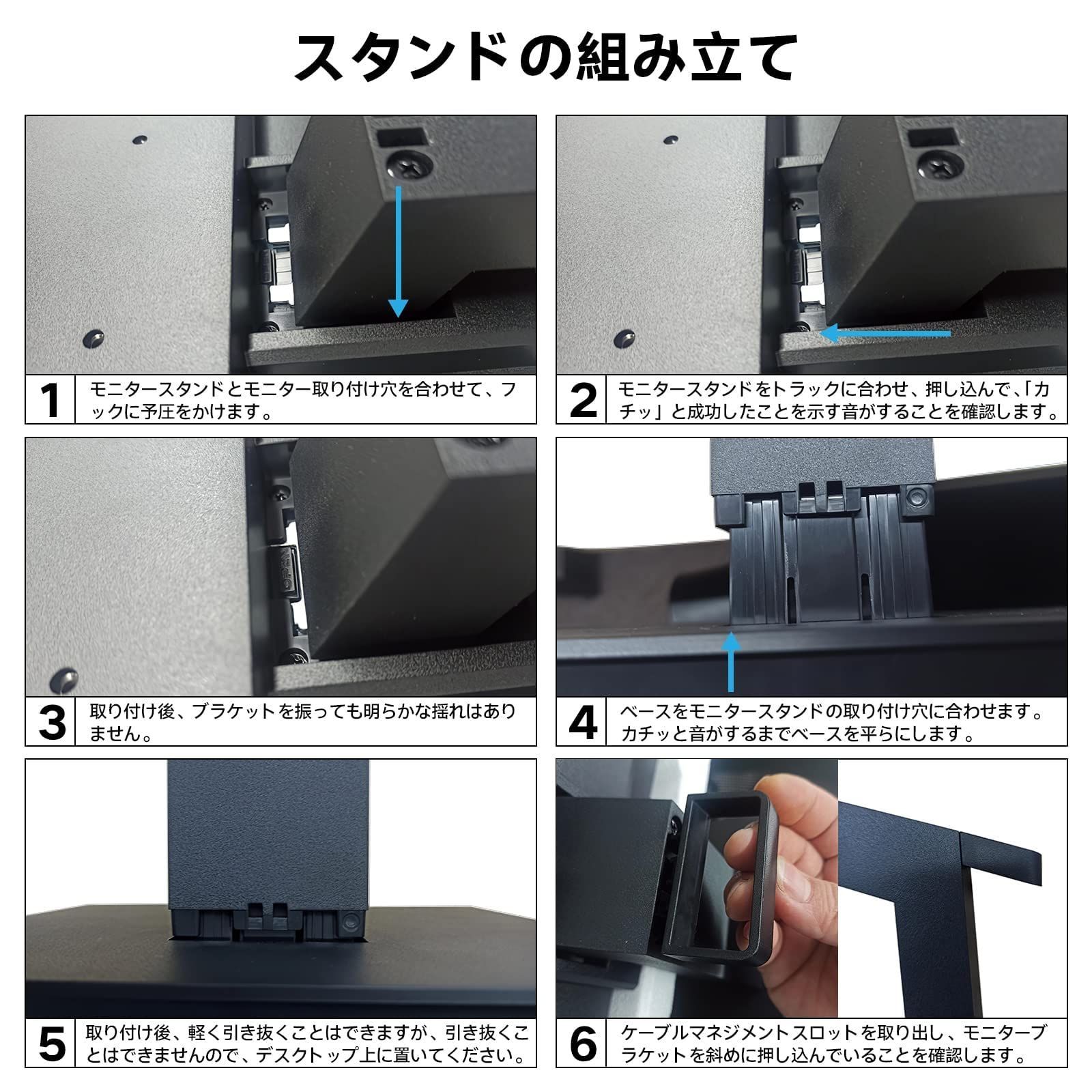 スタンドの組み立て

1 モニタースタンドとモニター取り付け穴を合わせて、フックに予圧をかけます。

2 モニタースタンドをトラックに合わせ、押し込んで、「カチッ」と成功したことを示す音がすることを確認します。

3 取り付け後、ブラケットを振っても明らかな揺れはありません。

4 ベースをモニタースタンドの取り付け穴に合わせます。カチッと音がするまでベースを平らにします。

5 取り付け後、軽く引き抜くことはできますが、引き抜くことはできませんので、デスクトップ上に置いてください。

6 ケーブルマネジメントスロットを取り出し、モニターブラケットを斜めに押し込んでいることを確認します。