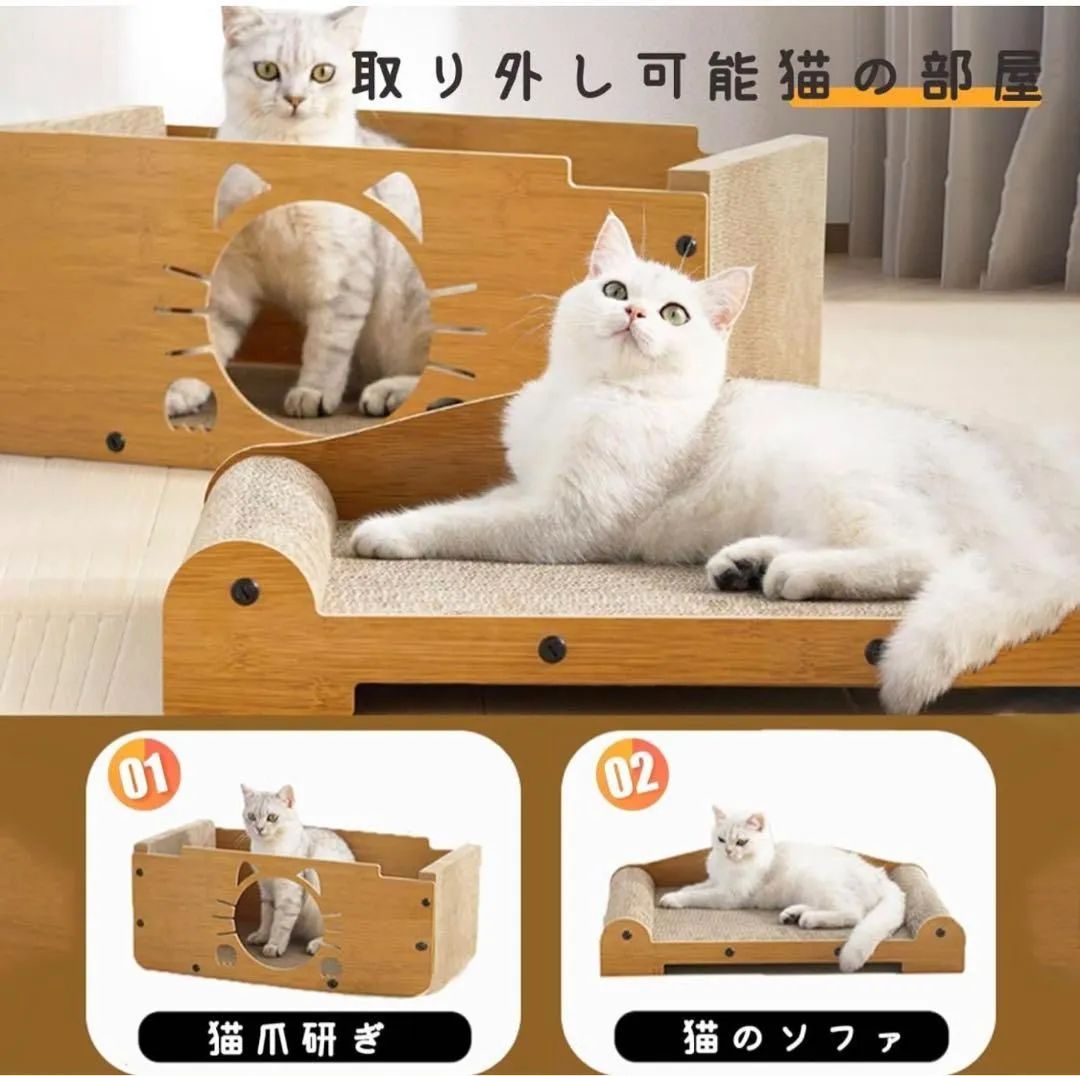 取り外し可能猫の部屋

01

猫爪研ぎ

02

猫のソファ