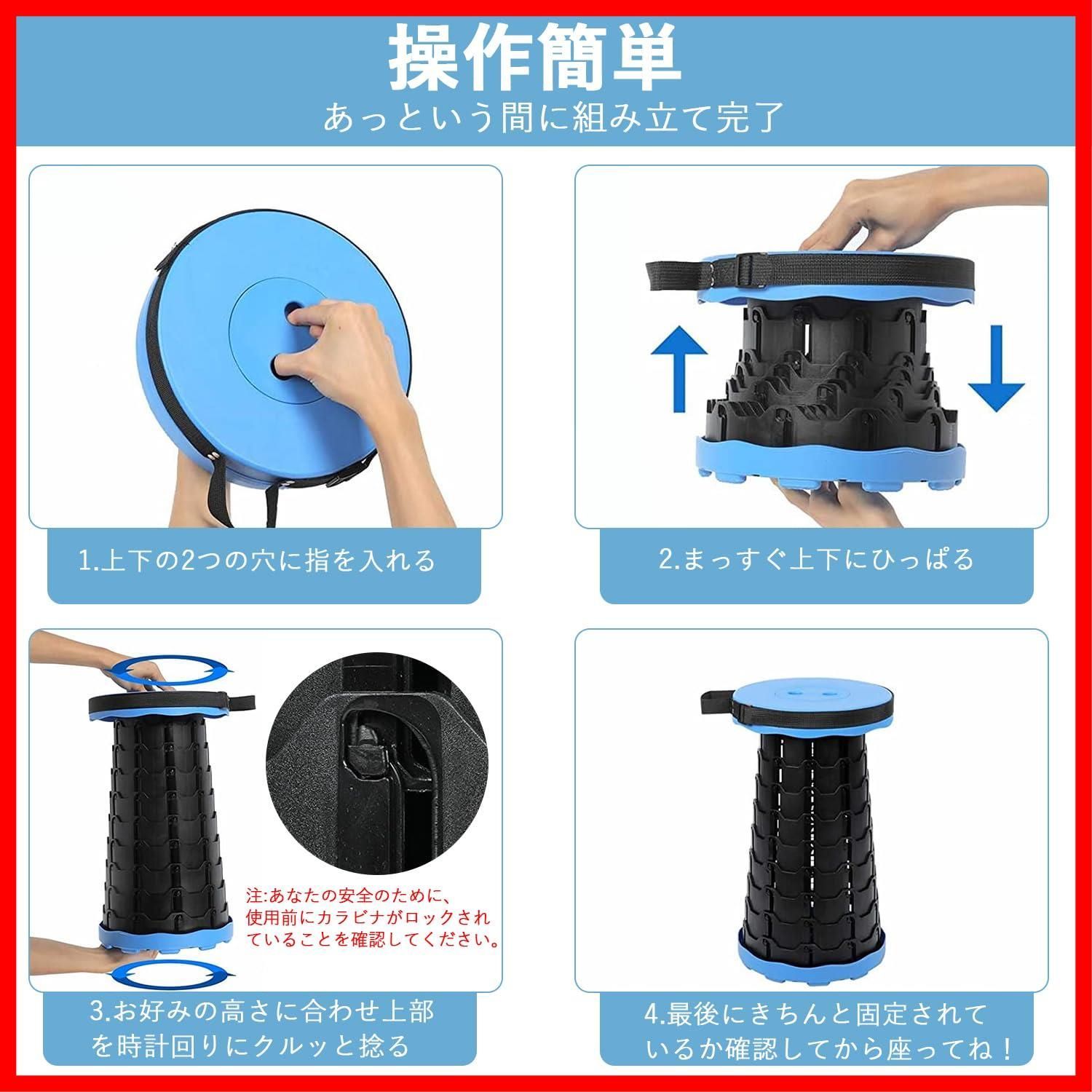 操作簡単
あっという間に組み立て完了

1.上下の2つの穴に指を入れる

2.まっすぐ上下にひっぱる

注:あなたの安全のために、使用前にカラビナがロックされていることを確認してください。

3.お好みの高さに合わせ上部を時計回りにクルッと捻る

4.最後にきちんと固定されているか確認してから座ってね！