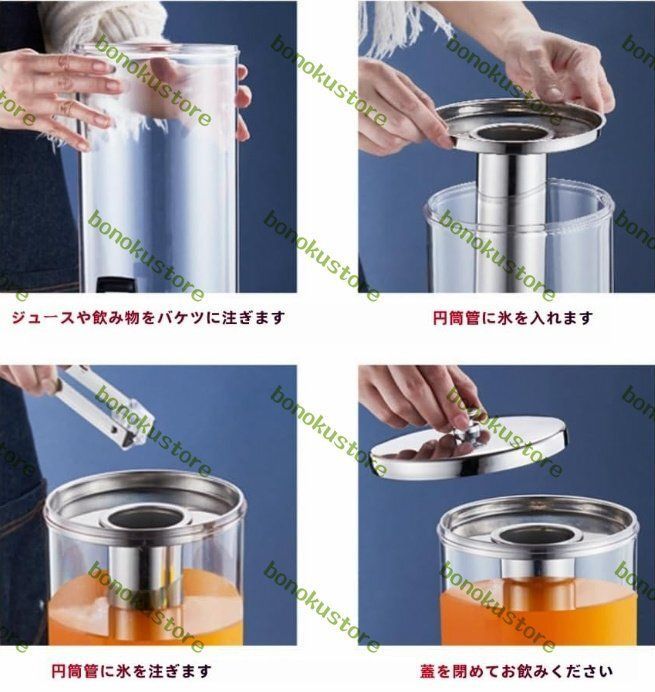 bonokustore

ジュースや飲み物をバケツに注ぎます

円筒管に氷を入れます

円筒管に氷を注ぎます

蓋を閉めてお飲みください