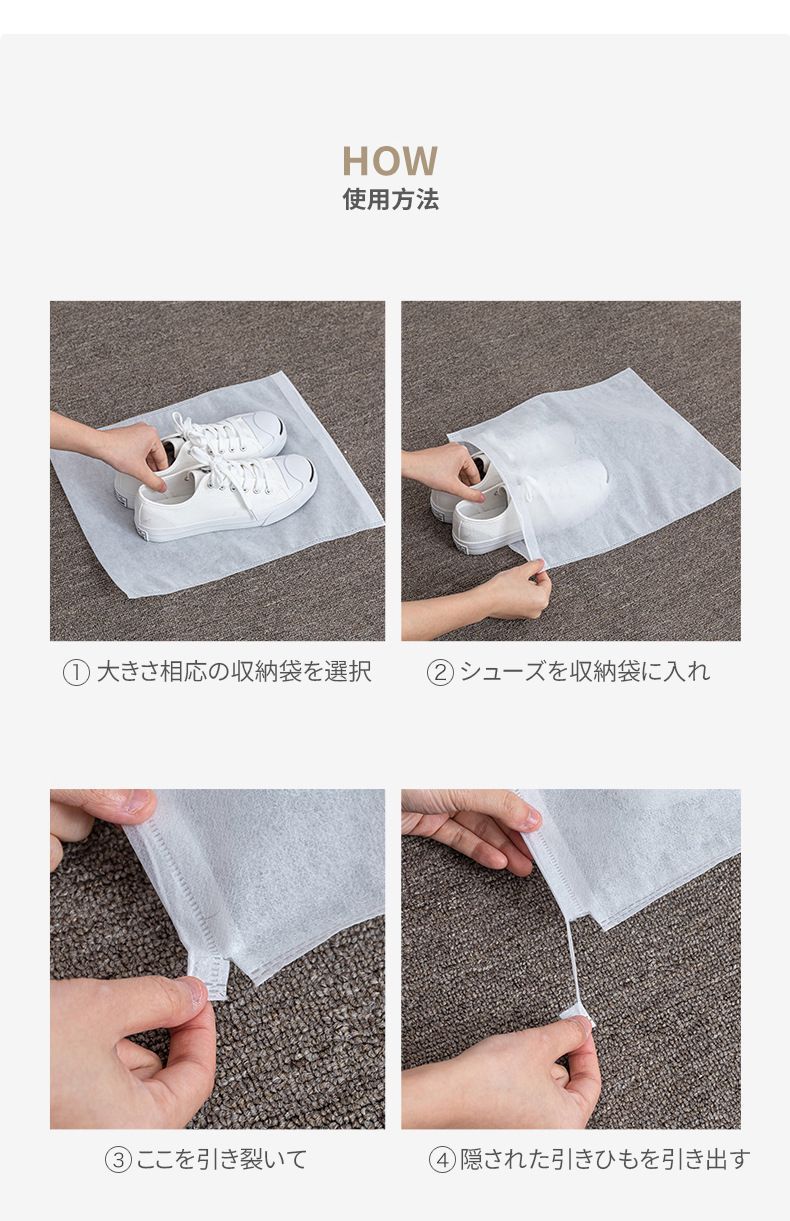 HOW
使用方法

① 大きさ相応の収納袋を選択

② シューズを収納袋に入れ

③ ここを引き裂いて

④ 隠された引きひもを引き出す