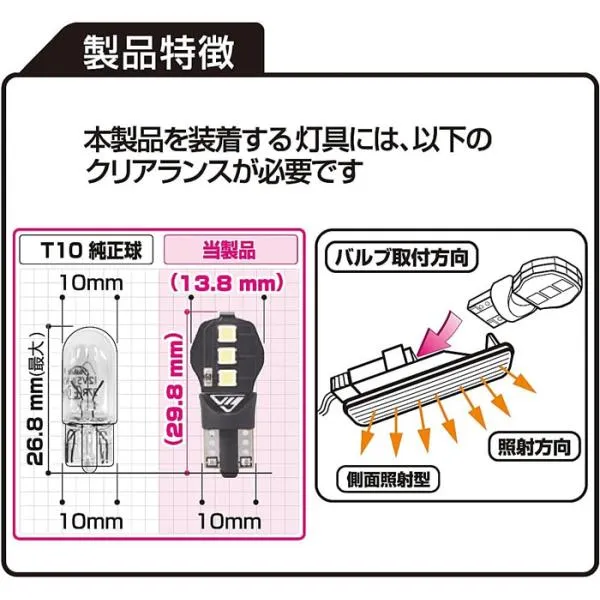 製品特徴

本製品を装着する灯具には、以下のクリアランスが必要です

T10 純正球

当製品

10mm

(13.8 mm)

26.8 mm(最大)

(29.8 mm)

10mm

10mm

バルブ取付方向

照射方向

側面照射型