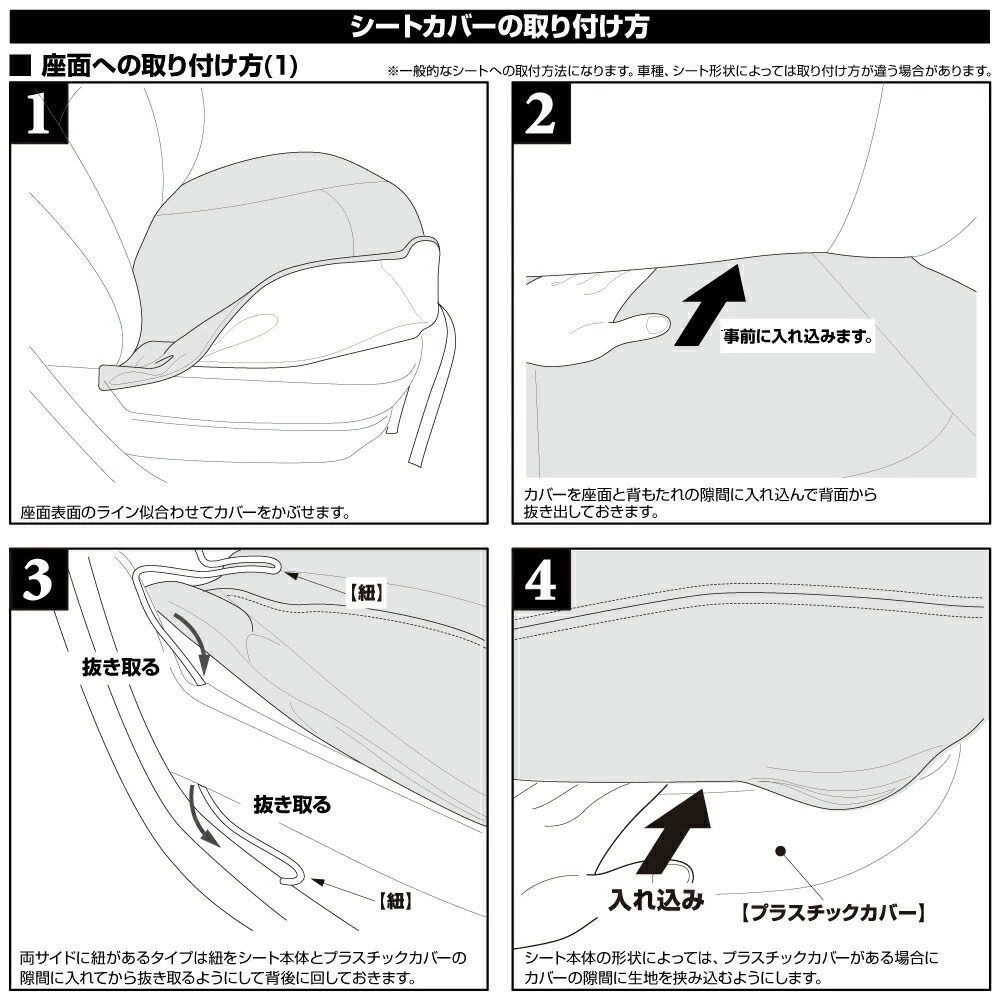 シートカバーの取り付け方

■ 座面への取り付け方(1)

※一般的なシートへの取付方法になります。車種、シート形状によっては取り付け方が違う場合があります。

1

座面表面のライン似合わせてカバーをかぶせます。

2

事前に入れ込みます。

カバーを座面と背もたれの隙間に入れ込んで背面から抜き出しておきます。

3

【紐】

抜き取る

抜き取る

【紐】

両サイドに紐があるタイプは紐をシート本体とプラスチックカバーの隙間に入れてから抜き取るようにして背後に回しておきます。

4

入れ込み

【プラスチックカバー】

シート本体の形状によっては、プラスチックカバーがある場合にカバーの隙間に生地を挟み込むようにします。