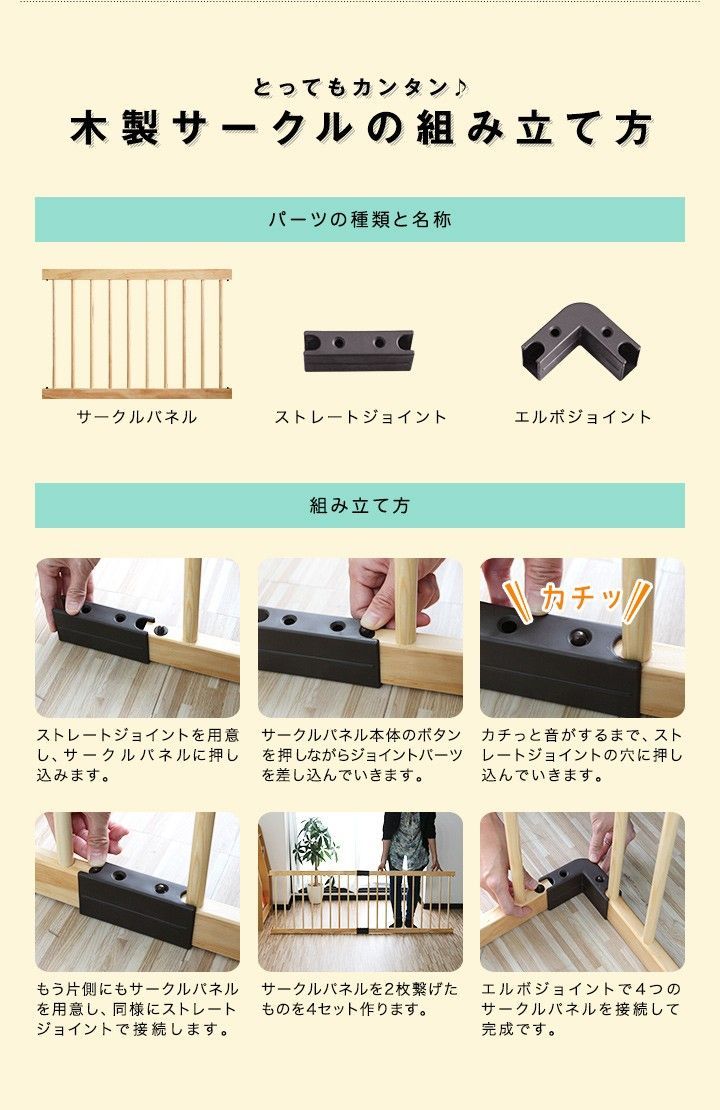 とってもカンタン♪
木製サークルの組み立て方

パーツの種類と名称

サークルパネル

ストレートジョイント

エルボジョイント

組み立て方

カチッ

ストレートジョイントを用意し、サークルパネルに押し込みます。

サークルパネル本体のボタンを押しながらジョイントパーツを差し込んでいきます。

カチっと音がするまで、ストレートジョイントの穴に押し込んでいきます。

もう片側にもサークルパネルを用意し、同様にストレートジョイントで接続します。

サークルパネルを2枚繋げたものを4セット作ります。

エルボジョイントで4つのサークルパネルを接続して完成です。