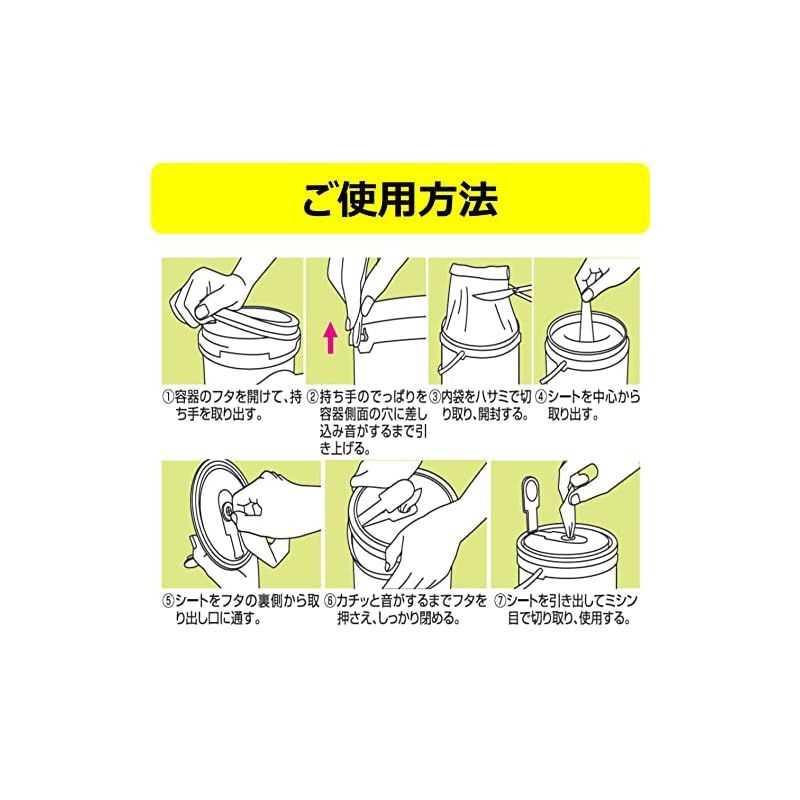 ご使用方法

①容器のフタを開けて、持ち手を取り出す。

②持ち手のでっぱりを容器側面の穴に差し込み音がするまで引き上げる。

③内袋をハサミで切り取り、開封する。

④シートを中心から取り出す。

⑤シートをフタの裏側から取り出し口に通す。

⑥カチッと音がするまでフタを押さえ、しっかり閉める。

⑦シートを引き出してミシン目で切り取り、使用する。