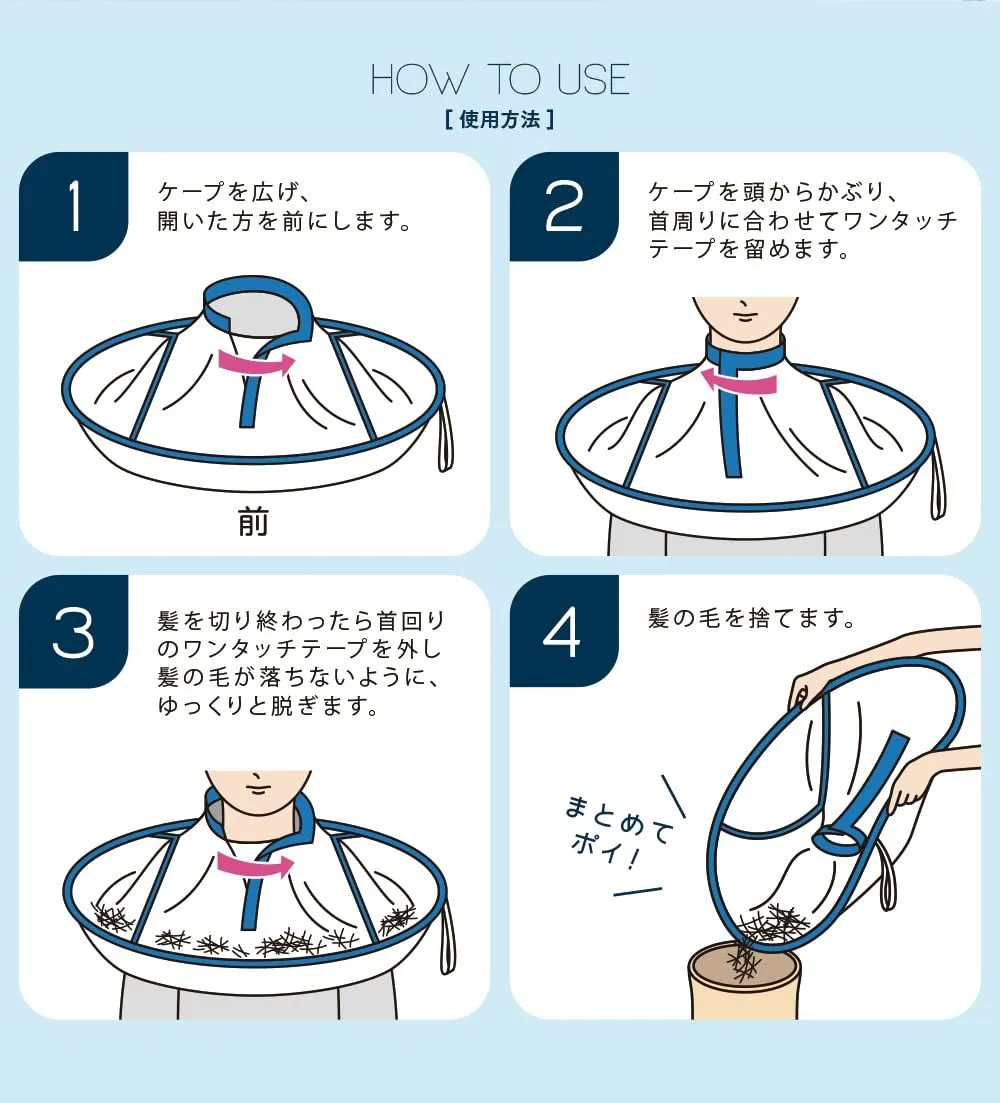 HOW TO USE
[ 使用方法 ]

1
ケープを広げ、開いた方を前にします。

前

2
ケープを頭からかぶり、首周りに合わせてワンタッチテープを留めます。

3
髪を切り終わったら首回りのワンタッチテープを外し髪の毛が落ちないように、ゆっくりと脱ぎます。

4
髪の毛を捨てます。

まとめてポイ!