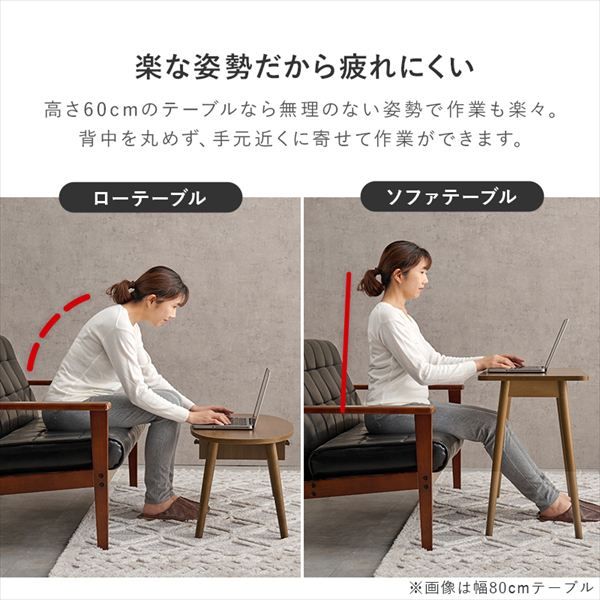 楽な姿勢だから疲れにくい

高さ60cmのテーブルなら無理のない姿勢で作業も楽々。
背中を丸めず、手元近くに寄せて作業ができます。

ローテーブル

ソファテーブル

※画像は幅80cmテーブル