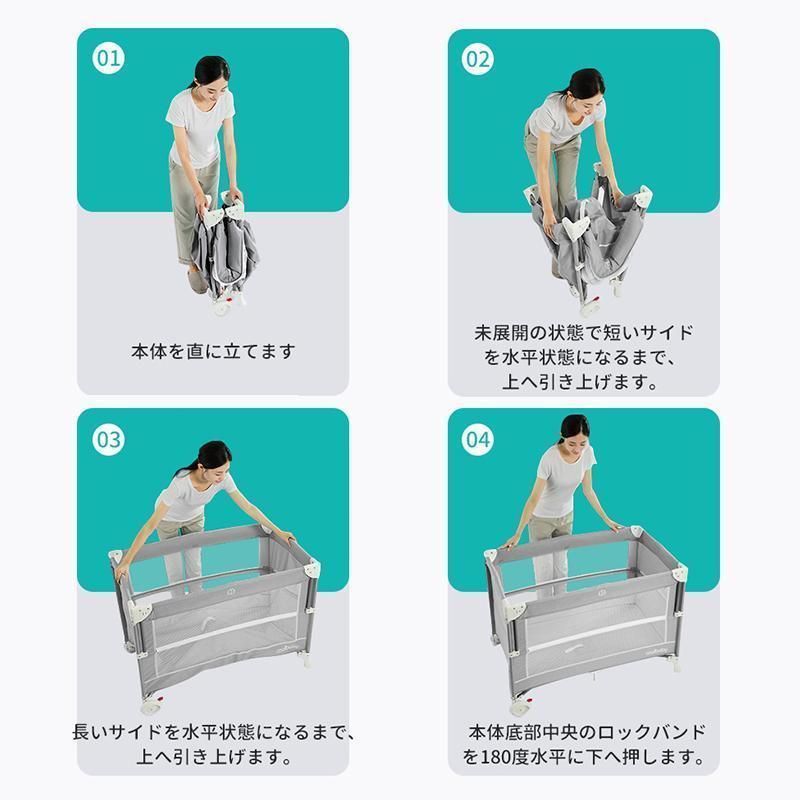 01

本体を直に立てます

02

未展開の状態で短いサイドを水平状態になるまで、上へ引き上げます。

03

長いサイドを水平状態になるまで、上へ引き上げます。

04

本体底部中央のロックバンドを180度水平に下へ押します。