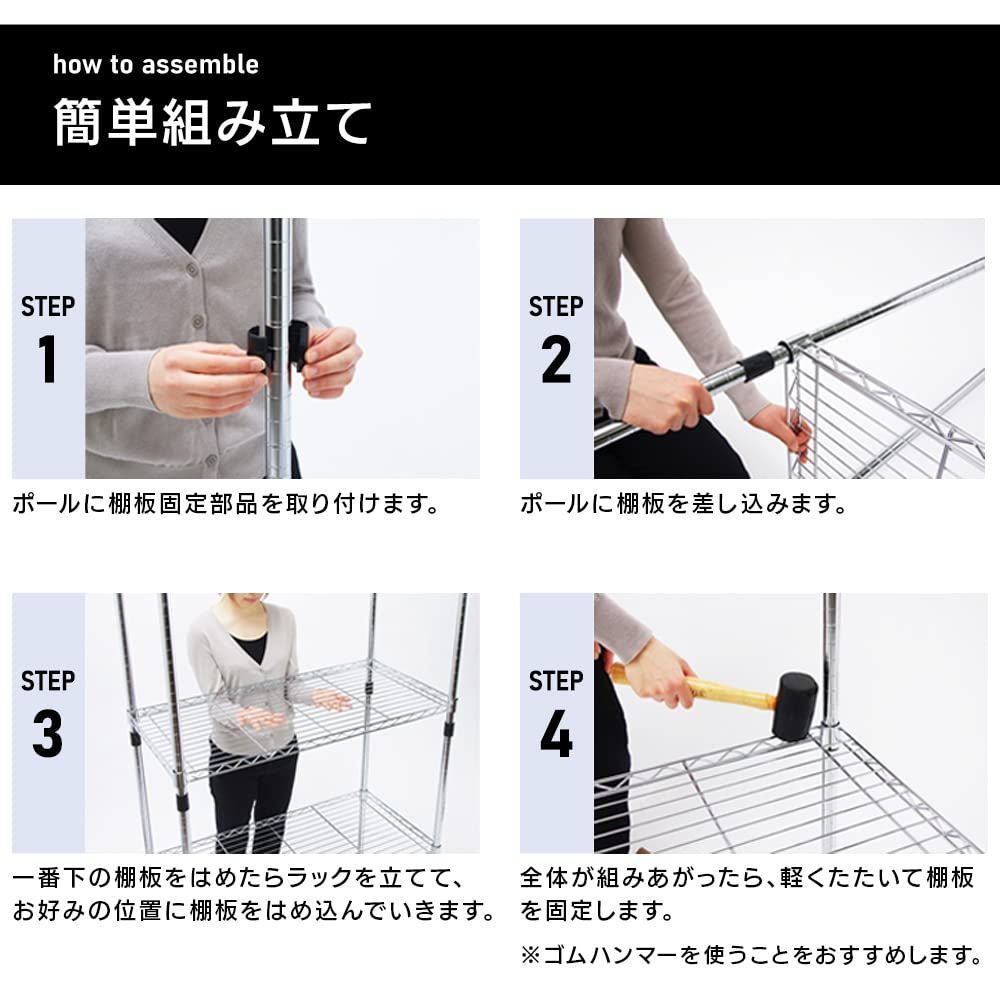 how to assemble
簡単組み立て

STEP
1

ポールに棚板固定部品を取り付けます。

STEP
2

ポールに棚板を差し込みます。

STEP
3

一番下の棚板をはめたらラックを立てて、お好みの位置に棚板をはめ込んでいきます。

STEP
4

全体が組みあがったら、軽くたたいて棚板を固定します。

※ゴムハンマーを使うことをおすすめします。