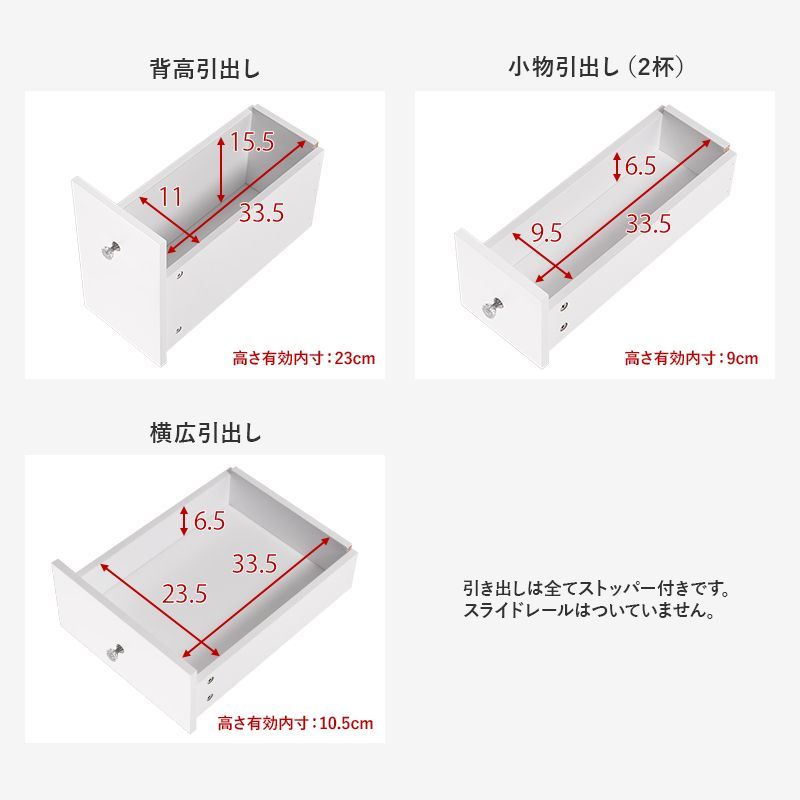 背高引出し

15.5
11
33.5
高さ有効内寸：23cm

小物引出し（2杯）

6.5
9.5
33.5
高さ有効内寸：9cm

横広引出し

6.5
33.5
23.5
高さ有効内寸：10.5cm

引き出しは全てストッパー付きです。
スライドレールはついていません。