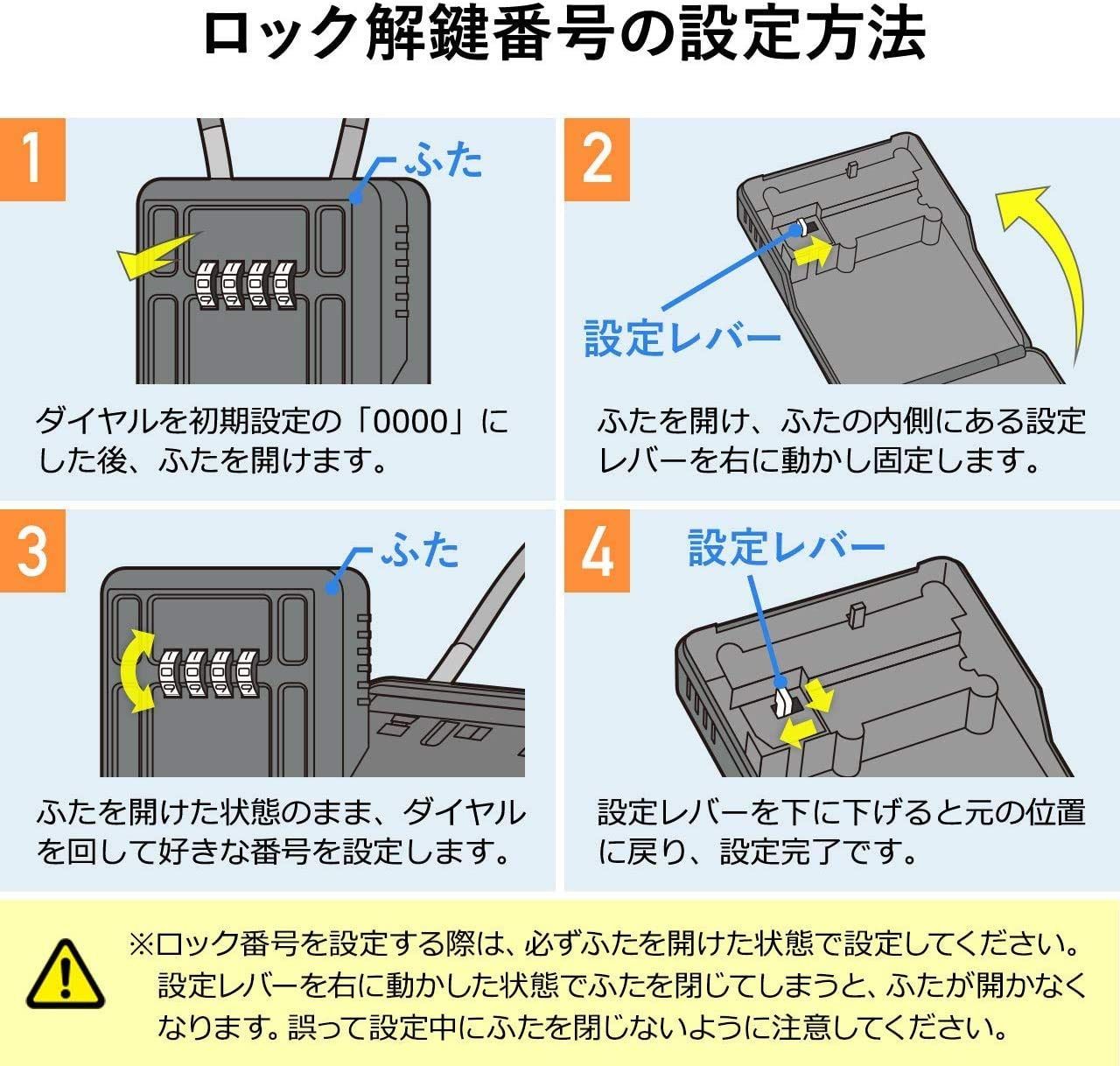 ロック解鍵番号の設定方法

1

ふた

ダイヤルを初期設定の「0000」にした後、ふたを開けます。

2

設定レバー

ふたを開け、ふたの内側にある設定レバーを右に動かし固定します。

3

ふた

ふたを開けた状態のまま、ダイヤルを回して好きな番号を設定します。

4

設定レバー

設定レバーを下に下げると元の位置に戻り、設定完了です。

※ロック番号を設定する際は、必ずふたを開けた状態で設定してください。設定レバーを右に動かした状態でふたを閉じてしまうと、ふたが開かなくなります。誤って設定中にふたを閉じないように注意してください。