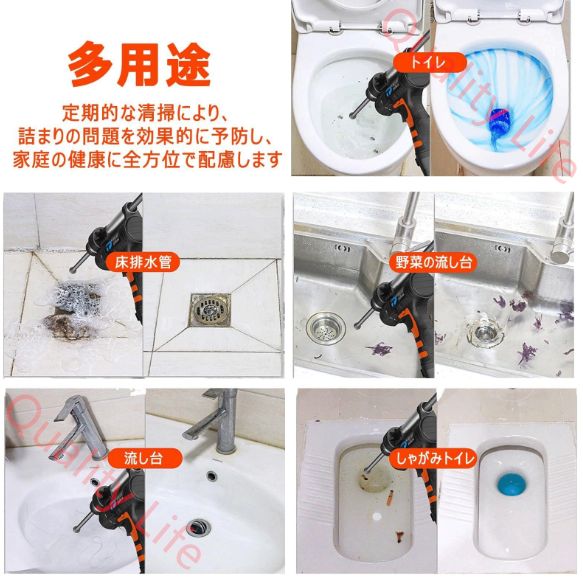 多用途

定期的な清掃により、
詰まりの問題を効果的に予防し、
家庭の健康に全方位で配慮します

トイレ

Quality Life

床排水管

野菜の流し台

流し台

しゃがみトイレ

Quality Life