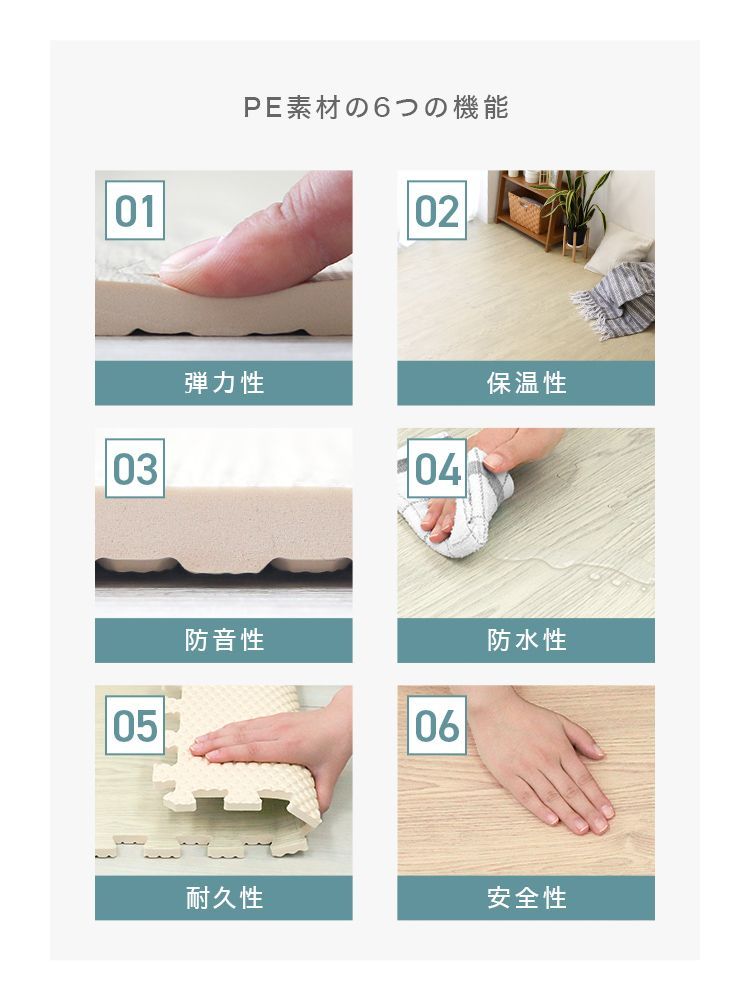 PE素材の6つの機能

01
弾力性

02
保温性

03
防音性

04
防水性

05
耐久性

06
安全性