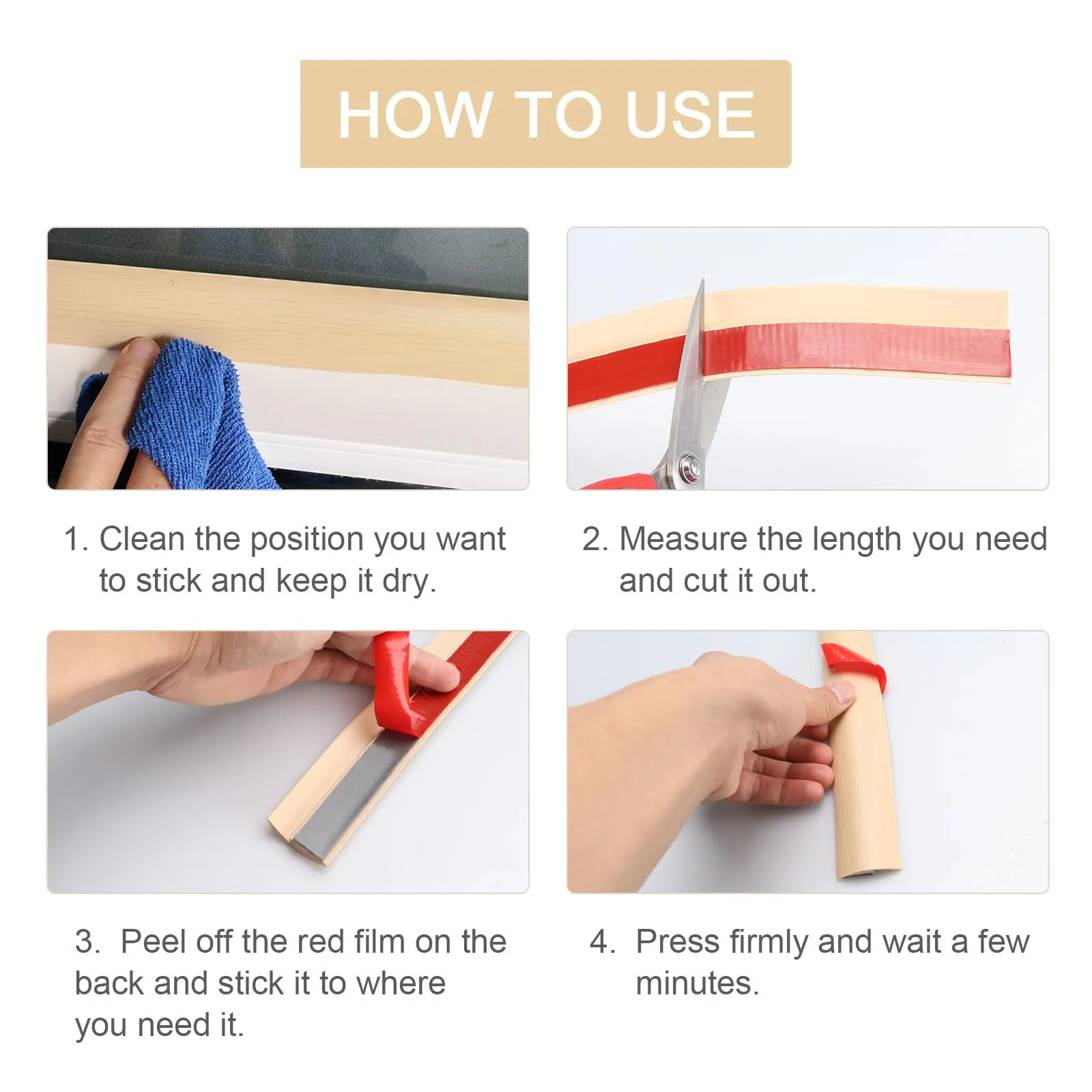 HOW TO USE

1. Clean the position you want to stick and keep it dry.

2. Measure the length you need and cut it out.

3. Peel off the red film on the back and stick it to where you need it.

4. Press firmly and wait a few minutes.