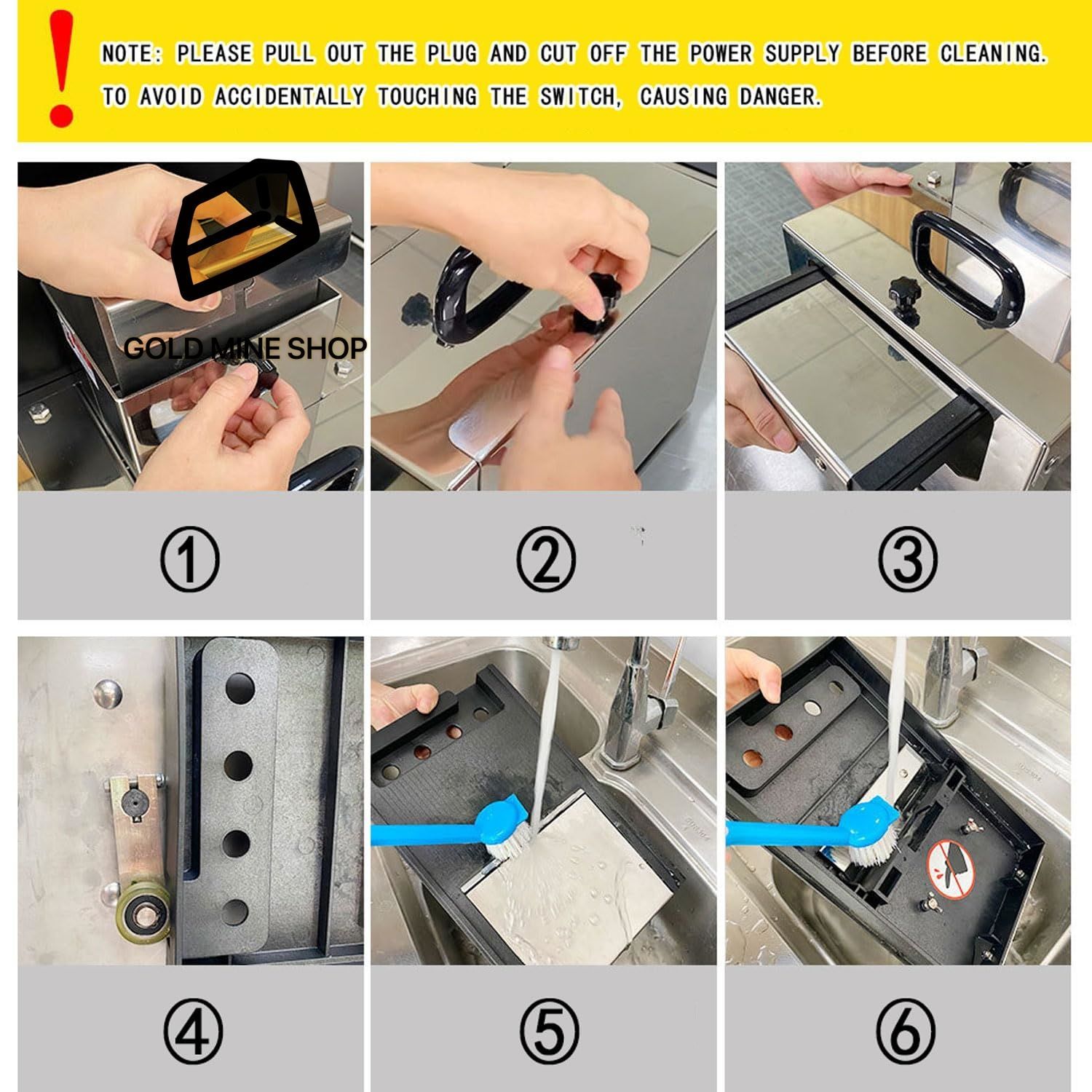 !

NOTE: PLEASE PULL OUT THE PLUG AND CUT OFF THE POWER SUPPLY BEFORE CLEANING. TO AVOID ACCIDENTALLY TOUCHING THE SWITCH, CAUSING DANGER.

GOLD MINE SHOP

①

②

③

④

⑤

⑥