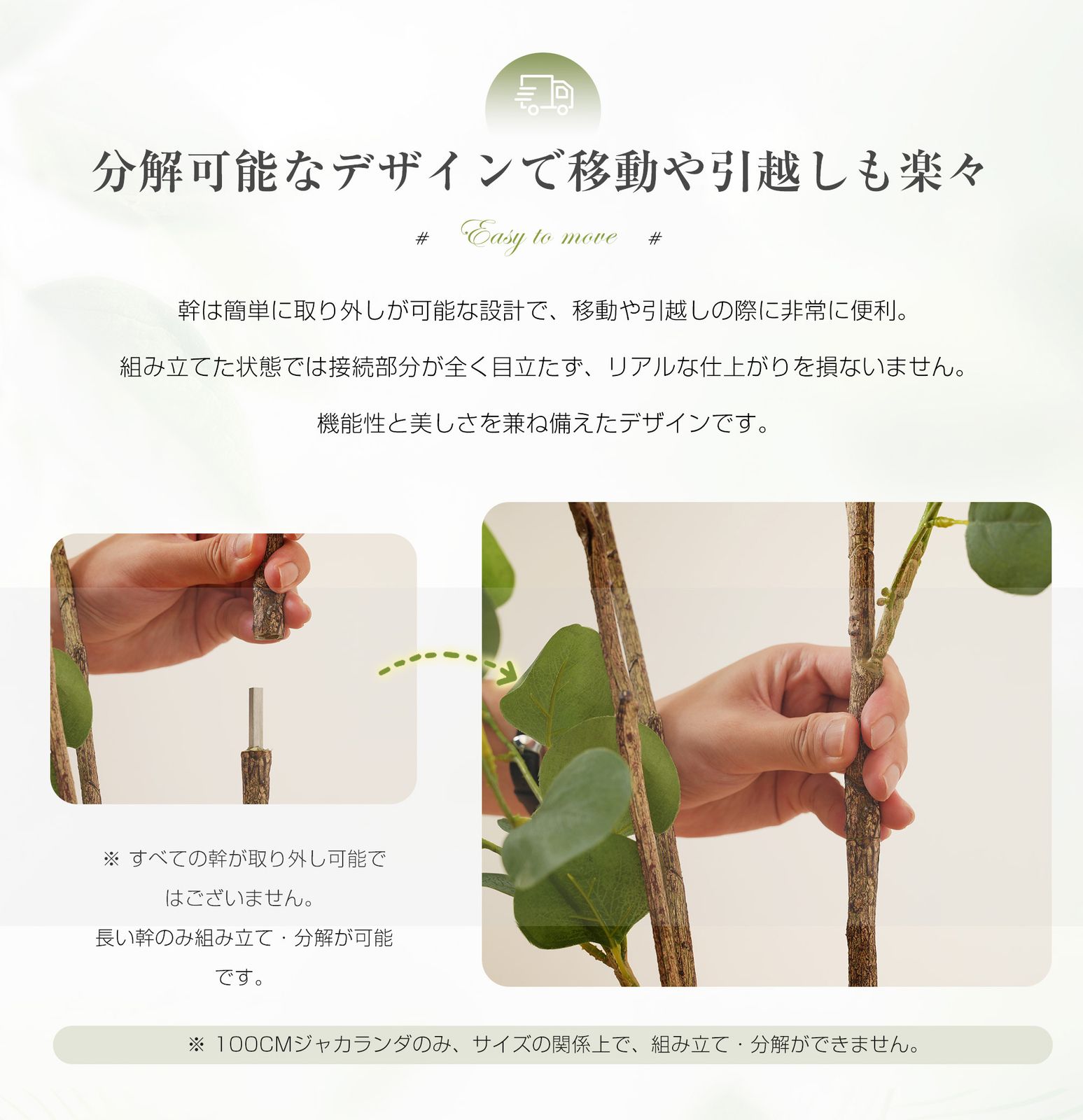 分解可能なデザインで移動や引越しも楽々

# Easy to move #

幹は簡単に取り外しが可能な設計で、移動や引越しの際に非常に便利。

組み立てた状態では接続部分が全く目立たず、リアルな仕上がりを損ないません。

機能性と美しさを兼ね備えたデザインです。

※ すべての幹が取り外し可能ではございません。
長い幹のみ組み立て・分解が可能です。

※ 100CMジャカランダのみ、サイズの関係上で、組み立て・分解ができません。