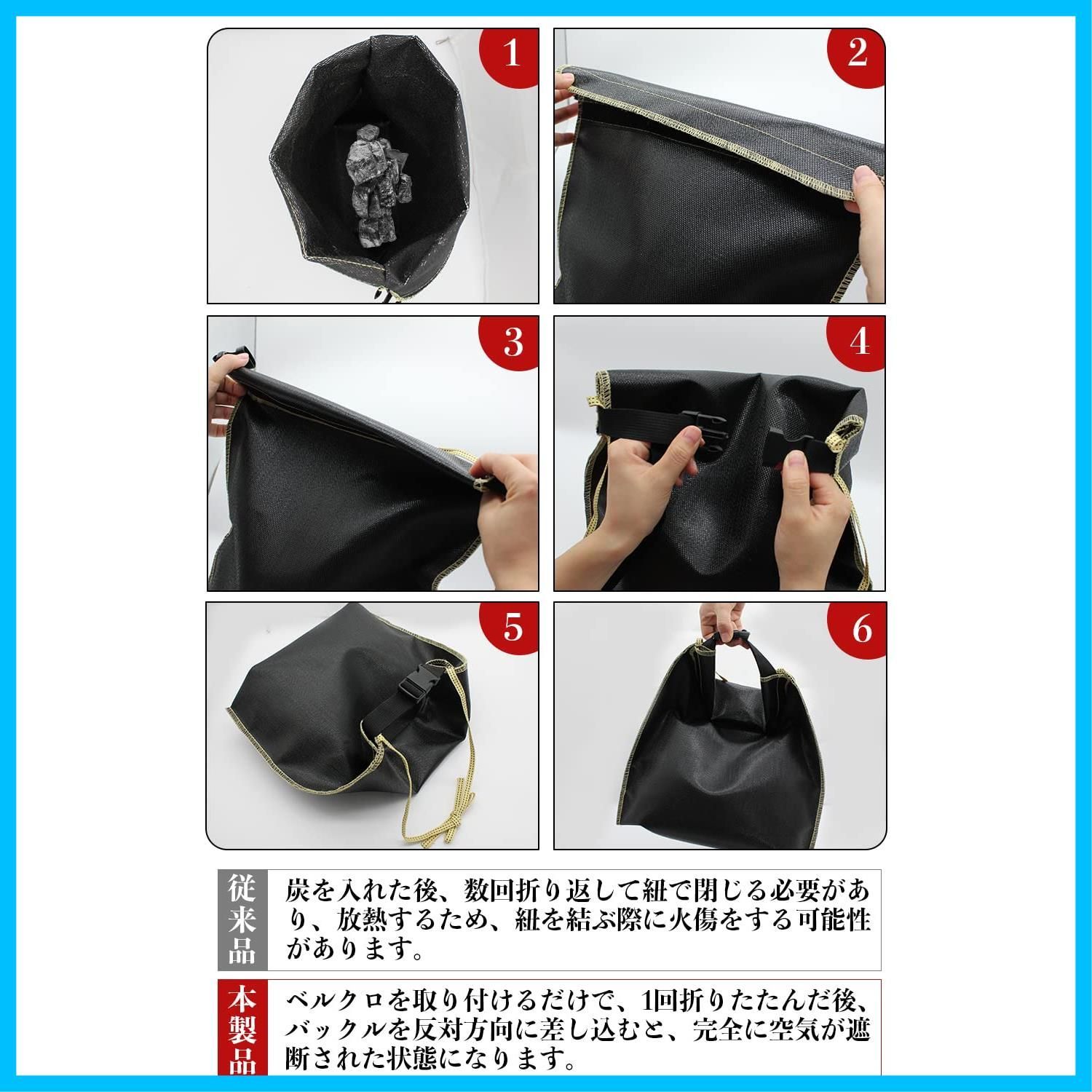 1

2

3

4

5

6

従来品

炭を入れた後、数回折り返して紐で閉じる必要があり、放熱するため、紐を結ぶ際に火傷をする可能性があります。

本製品

ベルクロを取り付けるだけで、1回折りたたんだ後、バックルを反対方向に差し込むと、完全に空気が遮断された状態になります。