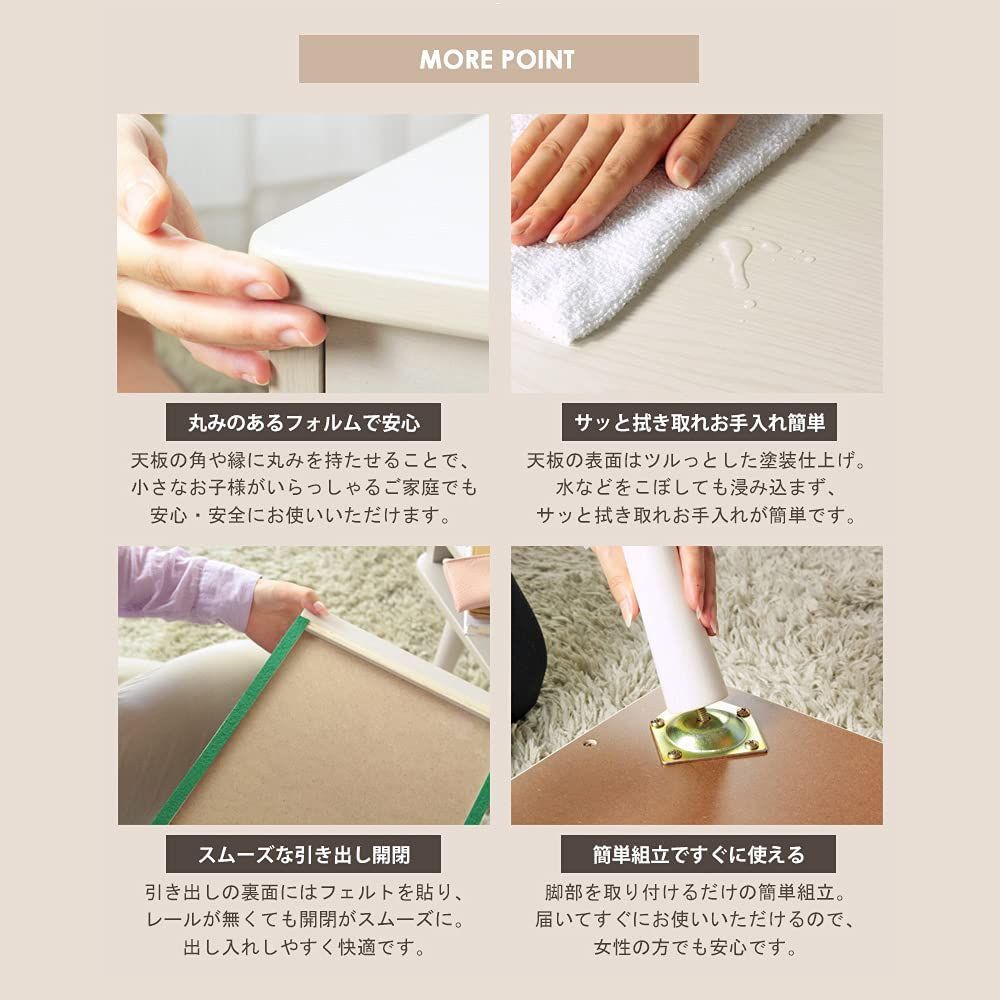 MORE POINT

丸みのあるフォルムで安心

天板の角や縁に丸みを持たせることで、小さなお子様がいらっしゃるご家庭でも安心・安全にお使いいただけます。

サッと拭き取れお手入れ簡単

天板の表面はツルっとした塗装仕上げ。水などをこぼしても浸み込まず、サッと拭き取れお手入れが簡単です。

スムーズな引き出し開閉

引き出しの裏面にはフェルトを貼り、レールが無くても開閉がスムーズに。出し入れしやすく快適です。

簡単組立ですぐに使える

脚部を取り付けるだけの簡単組立。届いてすぐにお使いいただけるので、女性の方でも安心です。