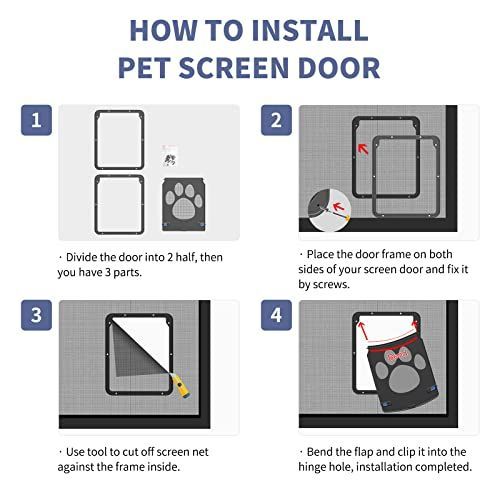 HOW TO INSTALL
PET SCREEN DOOR

1

· Divide the door into 2 half, then you have 3 parts.

2

· Place the door frame on both sides of your screen door and fix it by screws.

3

· Use tool to cut off screen net against the frame inside.

4

· Bend the flap and clip it into the hinge hole, installation completed.