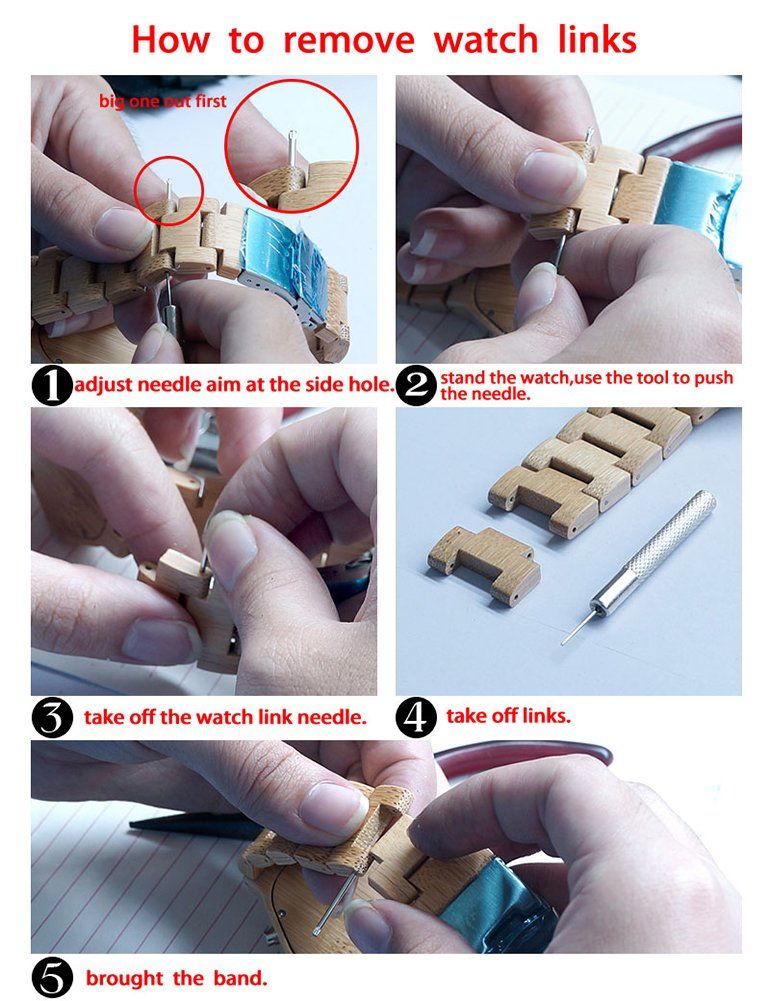 How to remove watch links

big one out first

1 adjust needle aim at the side hole.

2 stand the watch,use the tool to push the needle.

3 take off the watch link needle.

4 take off links.

5 brought the band.