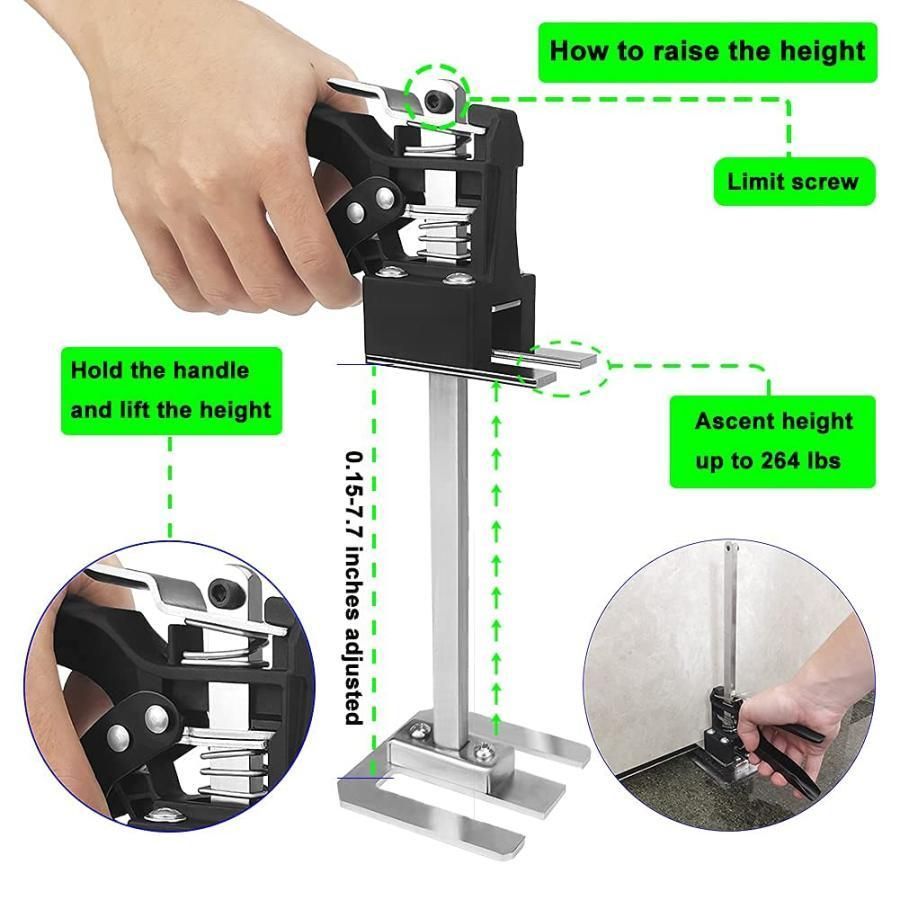 How to raise the height

Limit screw

Hold the handle and lift the height

Ascent height up to 264 lbs

0.15-7.7 inches adjusted