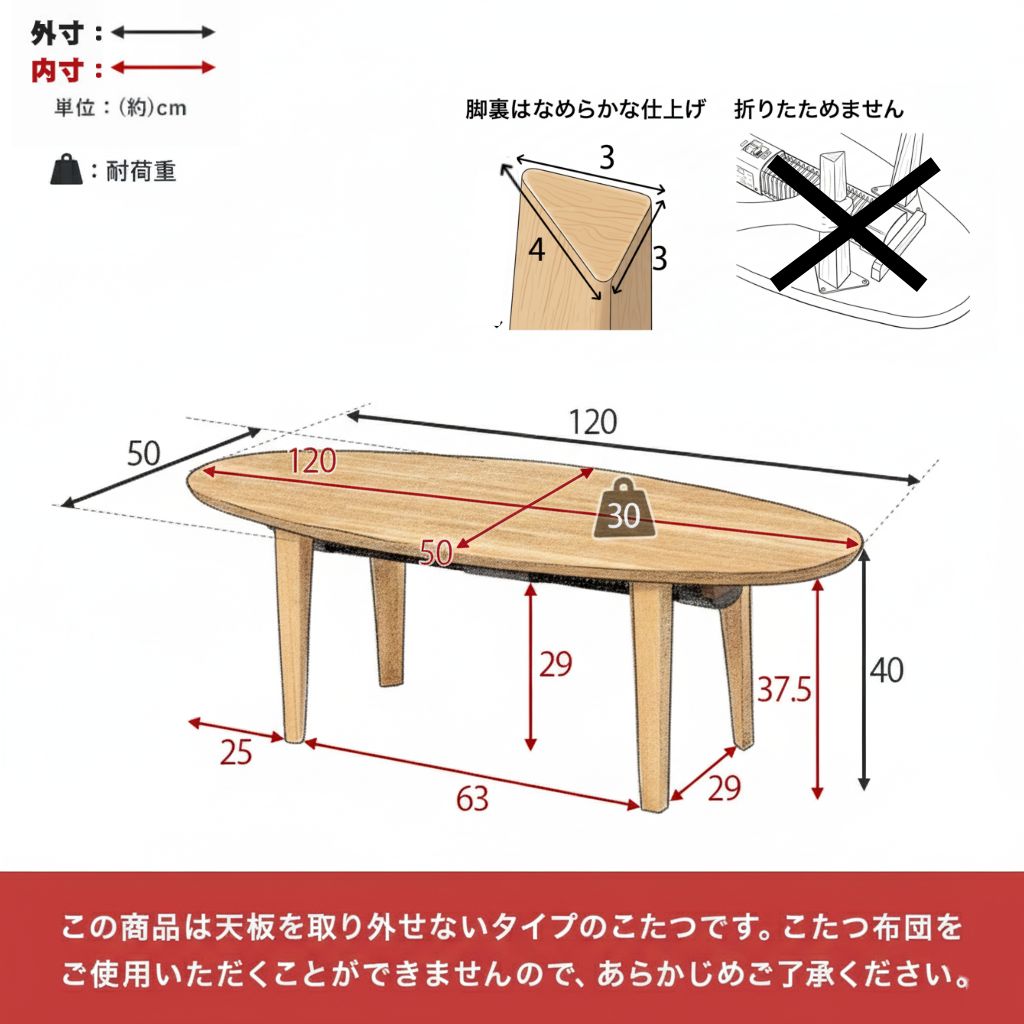 外寸：
内寸：
単位：(約)cm

：耐荷重

脚裏はなめらかな仕上げ

3
4
3

折りたためません

120
50
120
30
50
29
37.5
40
25
63
29

この商品は天板を取り外せないタイプのこたつです。こたつ布団をご使用いただくことができませんので、あらかじめご了承ください。