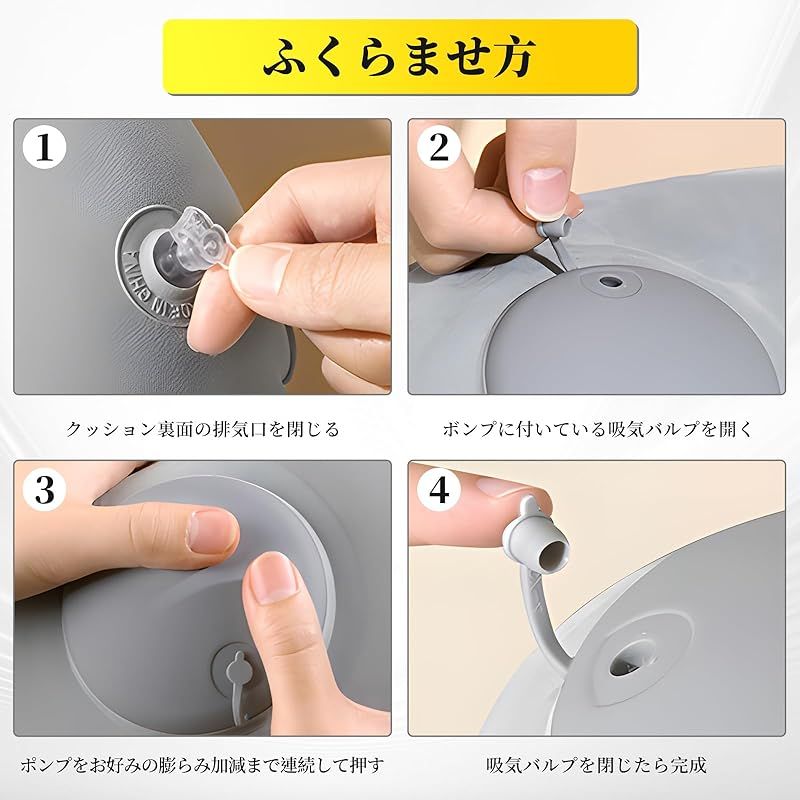 ふくらませ方

1

クッション裏面の排気口を閉じる

2

ポンプに付いている吸気バルブを開く

3

ポンプをお好みの膨らみ加減まで連続して押す

4

吸気バルブを閉じたら完成