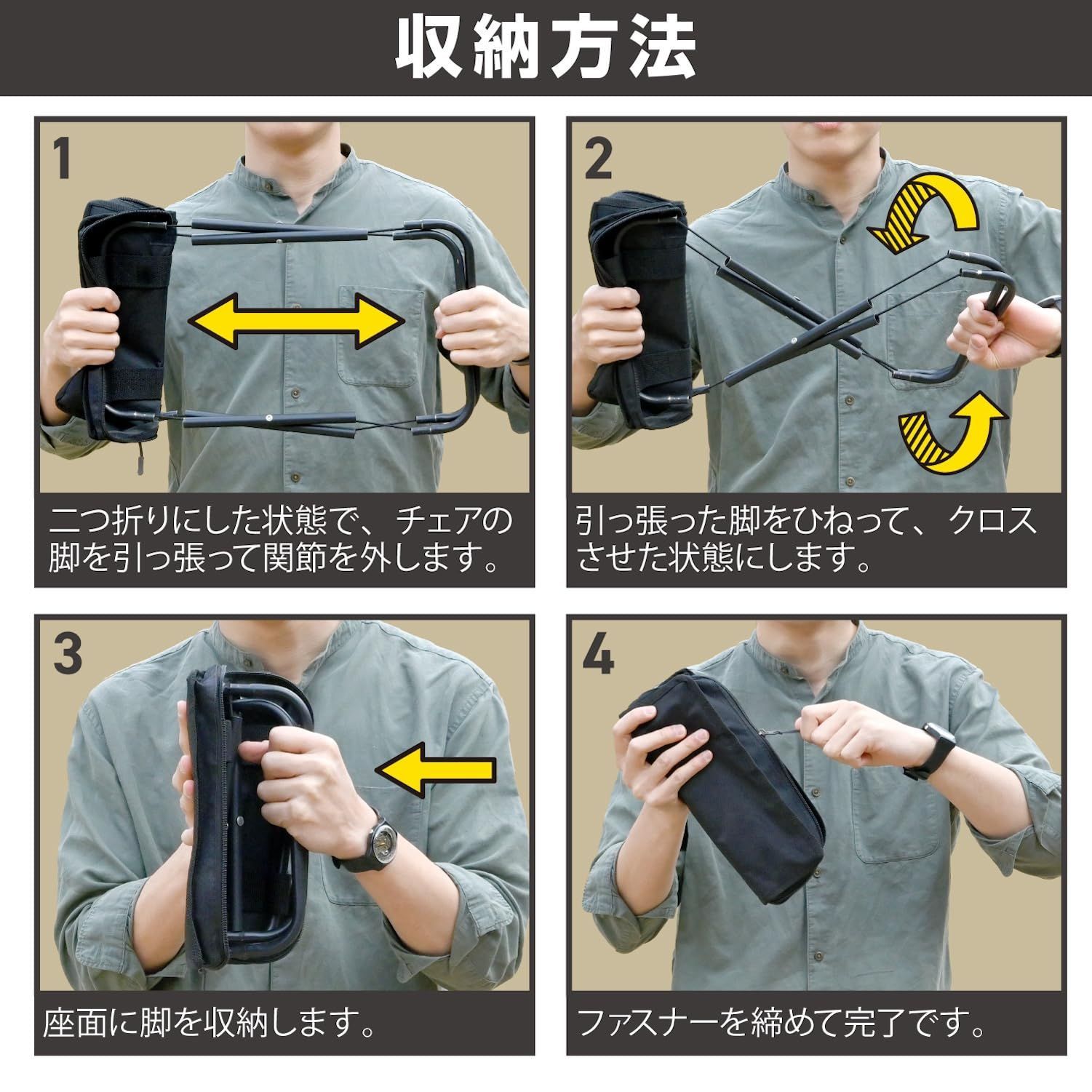 収納方法

1

二つ折りにした状態で、チェアの脚を引っ張って関節を外します。

2

引っ張った脚をひねって、クロスさせた状態にします。

3

座面に脚を収納します。

4

ファスナーを締めて完了です。