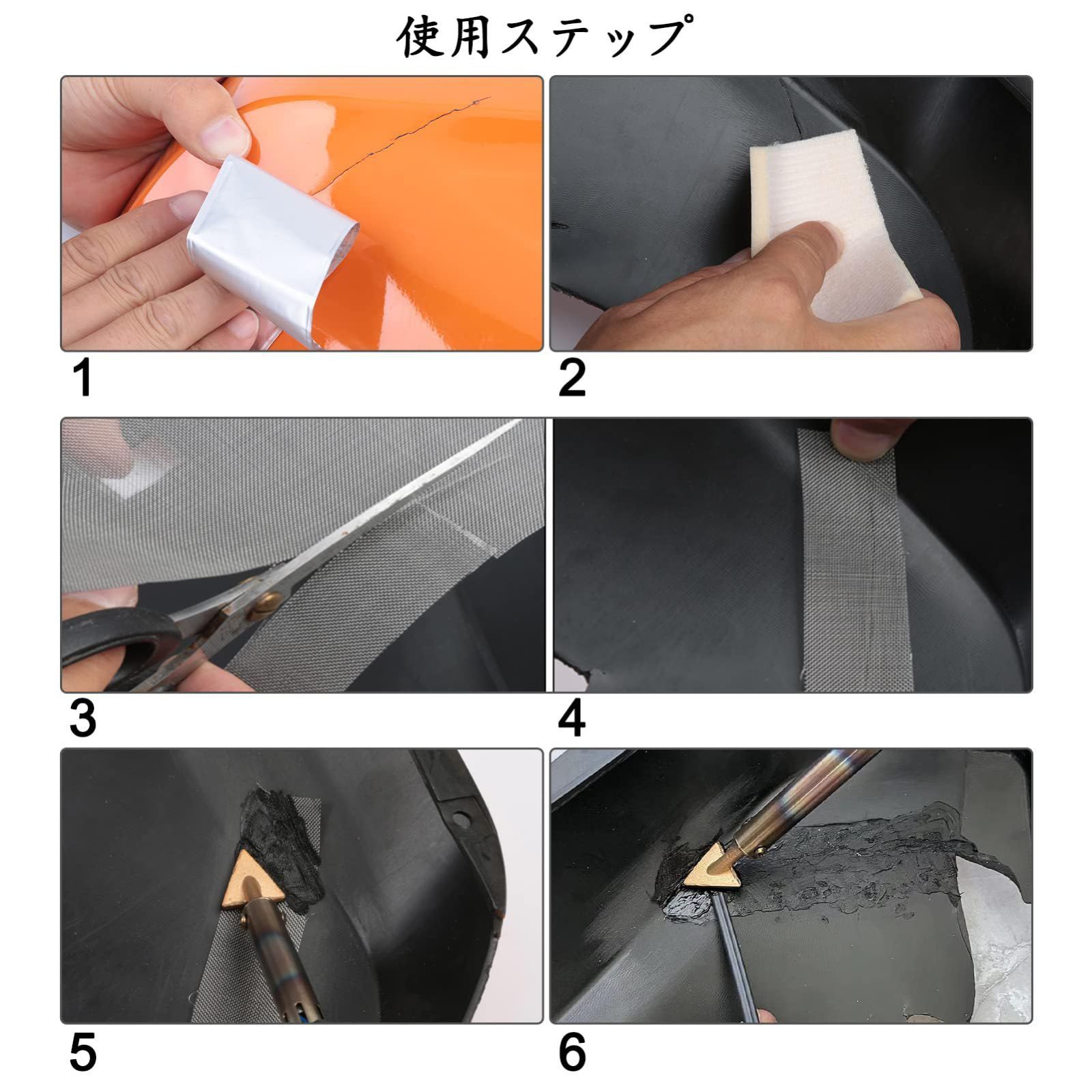 使用ステップ

1

2

3

4

5

6